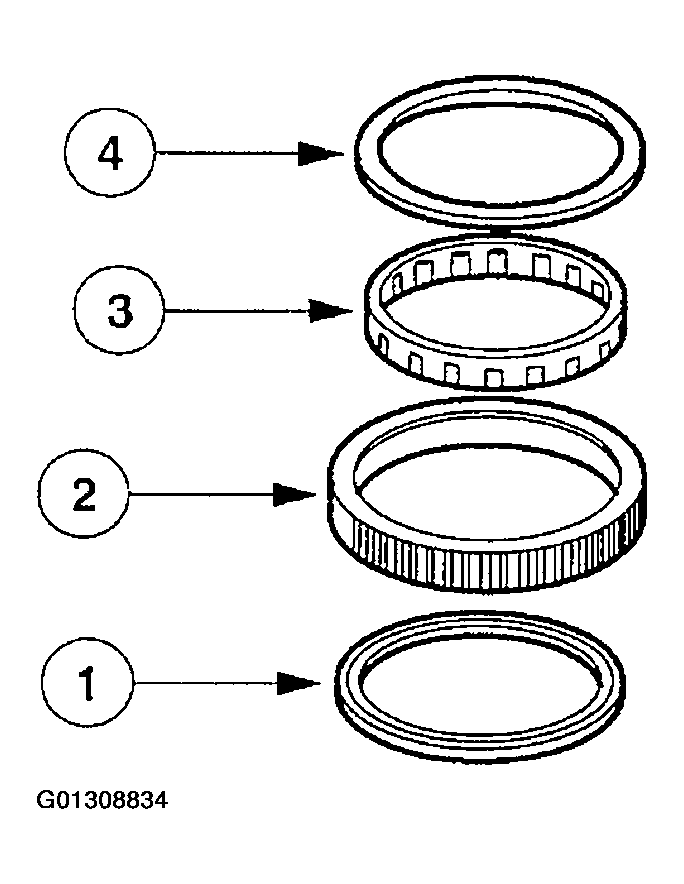 4

3

2

1

G01308834