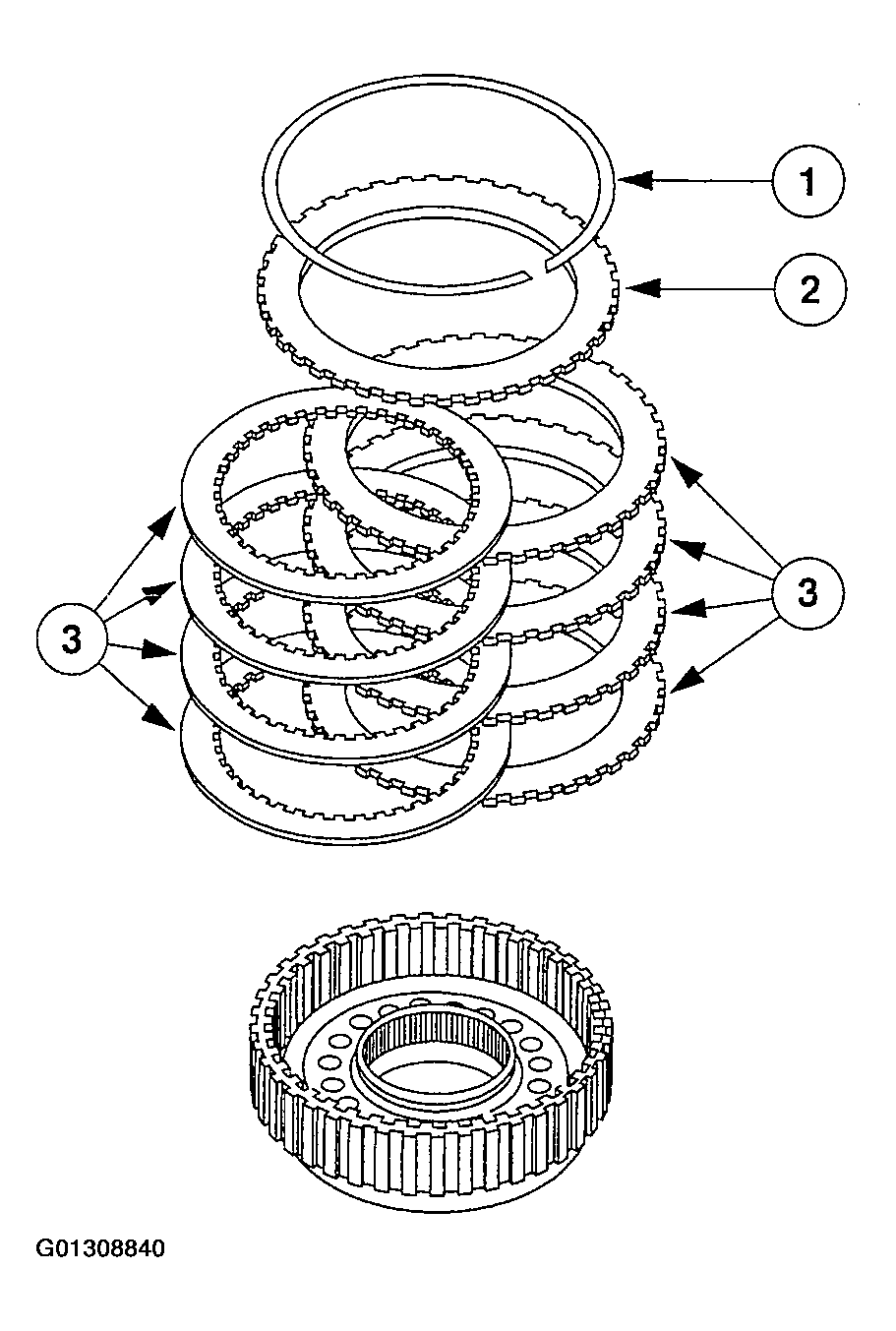 1
2
3
3
G01308840