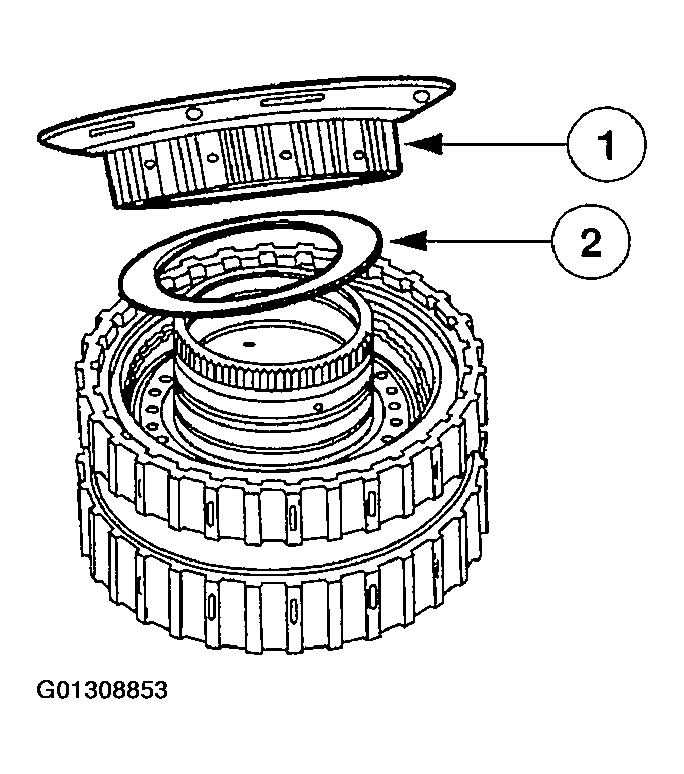 1

2

G01308853