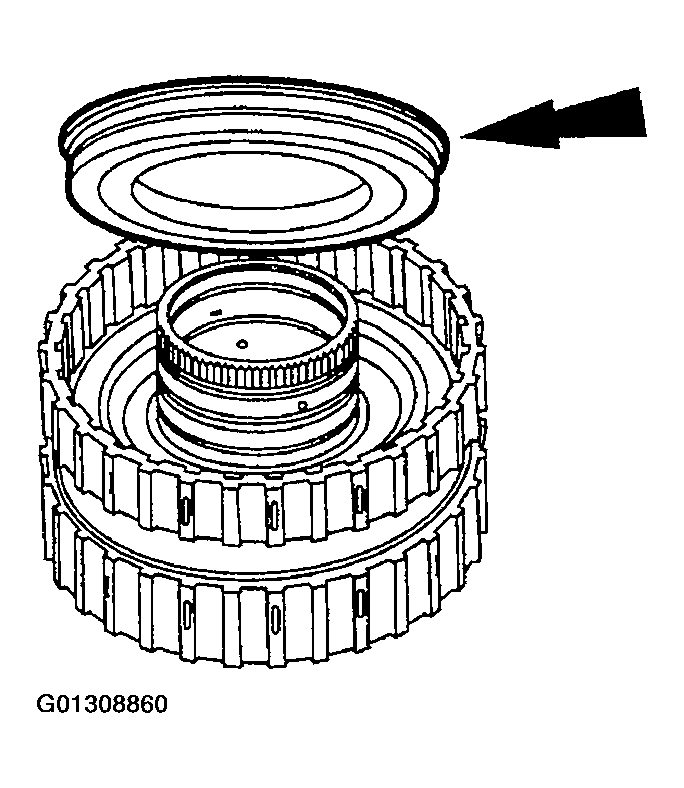 G01308860