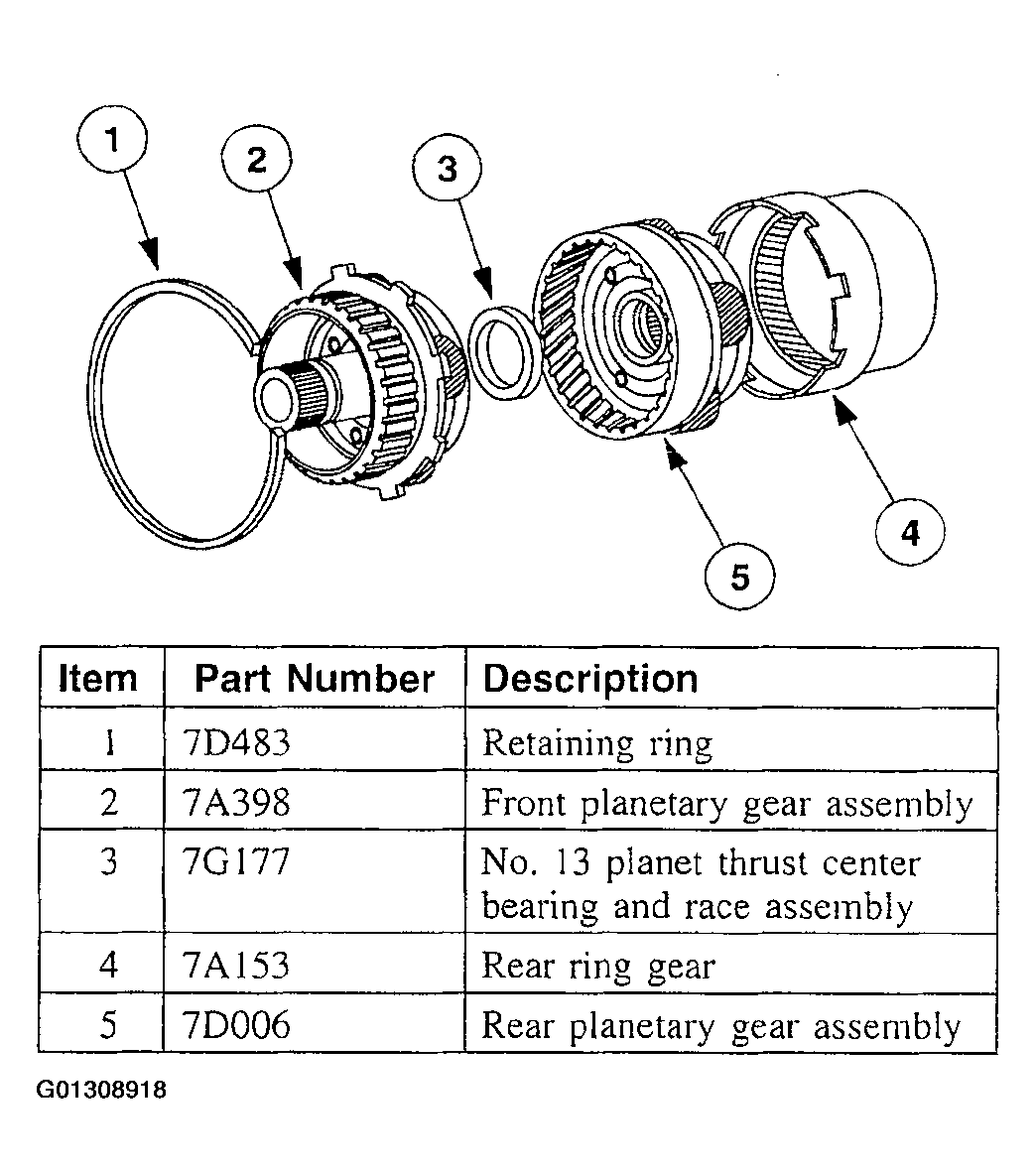 1
2
3
4
5

| Item | Part Number | Description |
|---|---|---|
| 1 | 7D483 | Retaining ring |
| 2 | 7A398 | Front planetary gear assembly |
| 3 | 7G177 | No. 13 planet thrust center bearing and race assembly |
| 4 | 7A153 | Rear ring gear |
| 5 | 7D006 | Rear planetary gear assembly |

G01308918