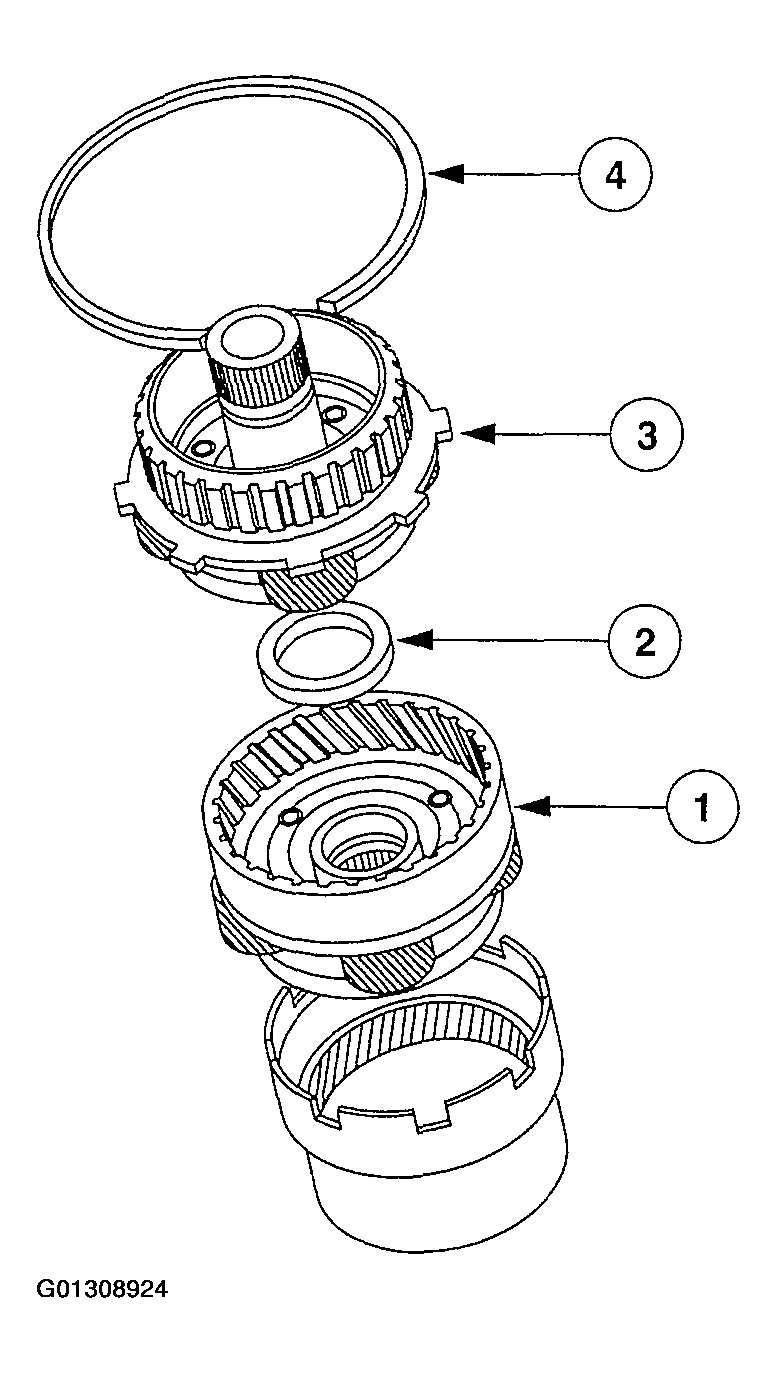 4

3

2

1

G01308924