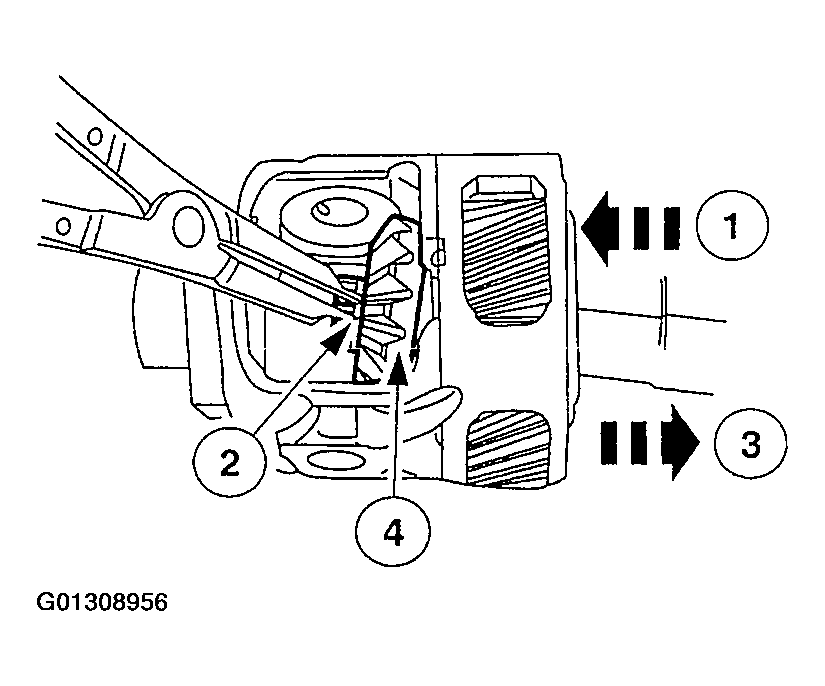 1
2
3
4
G01308956