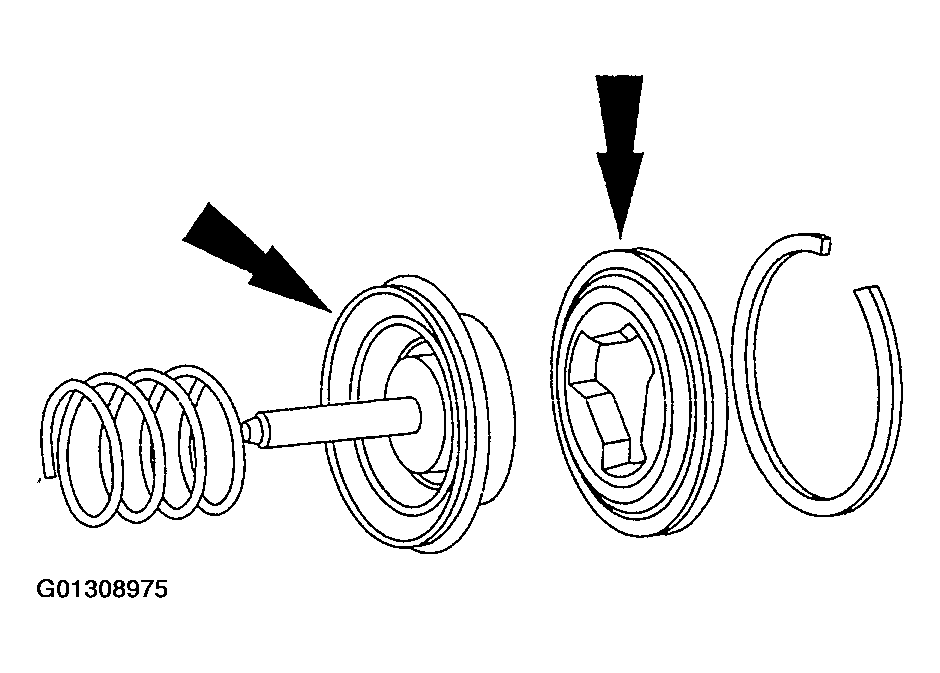 G01308975