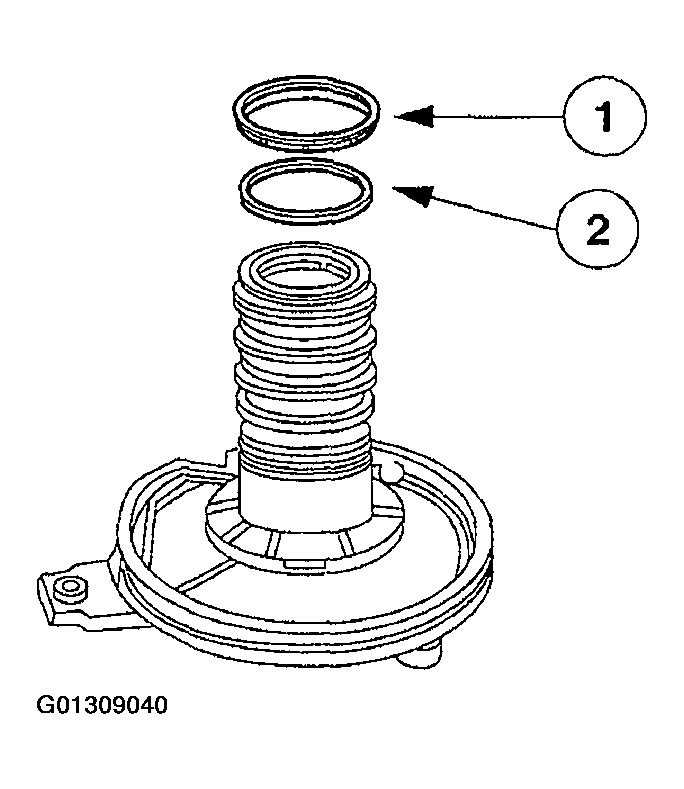 1
2
G01309040