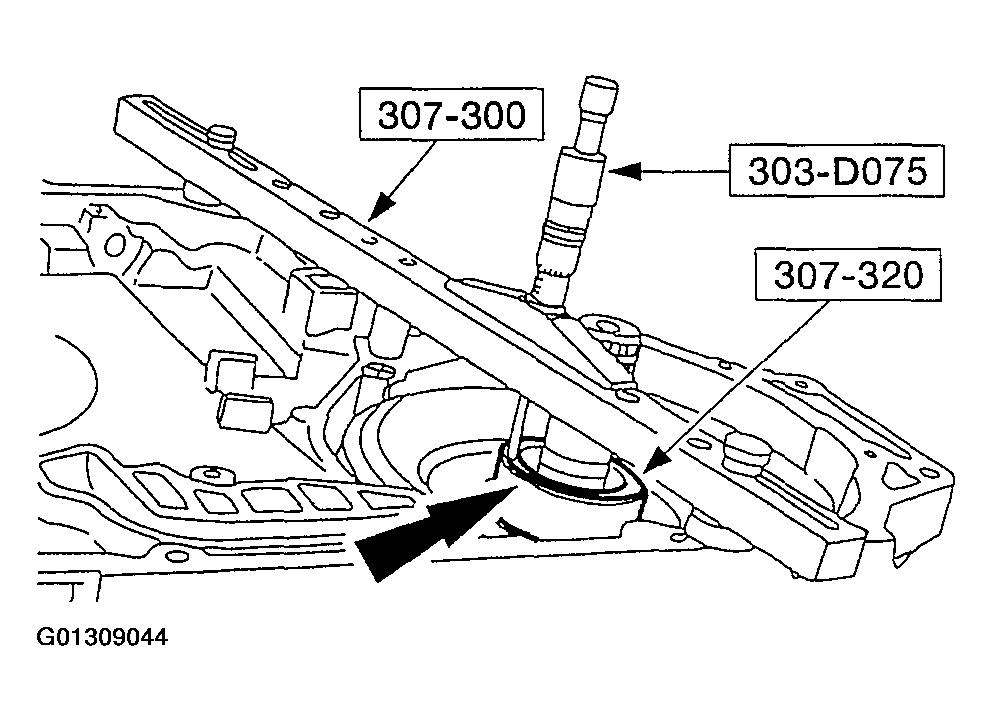 307-300

303-D075

307-320

G01309044