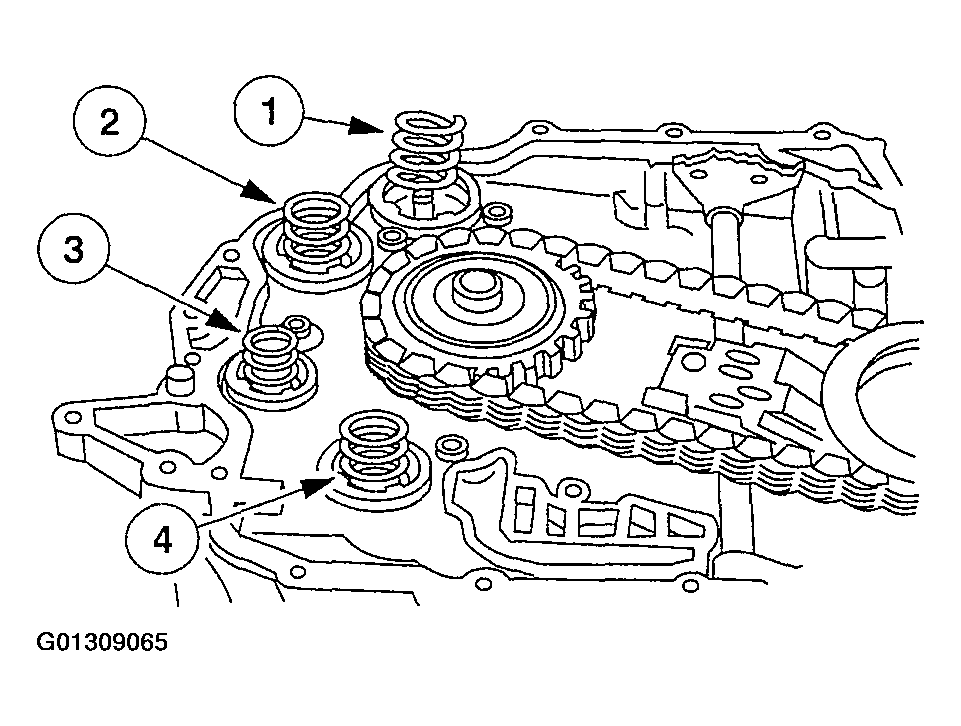 1
2
3
4
G01309065