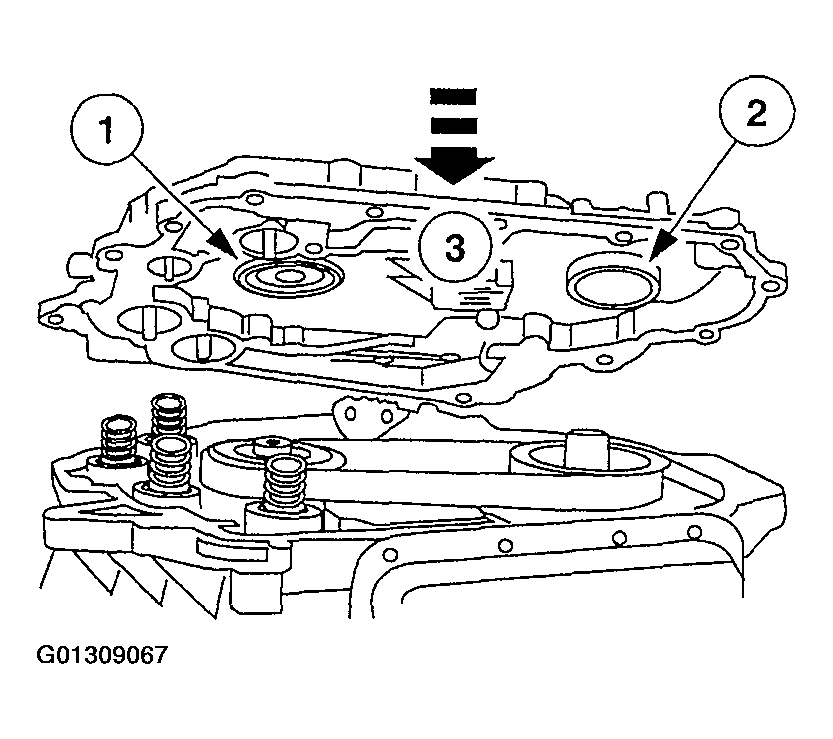 1
2
3
G01309067