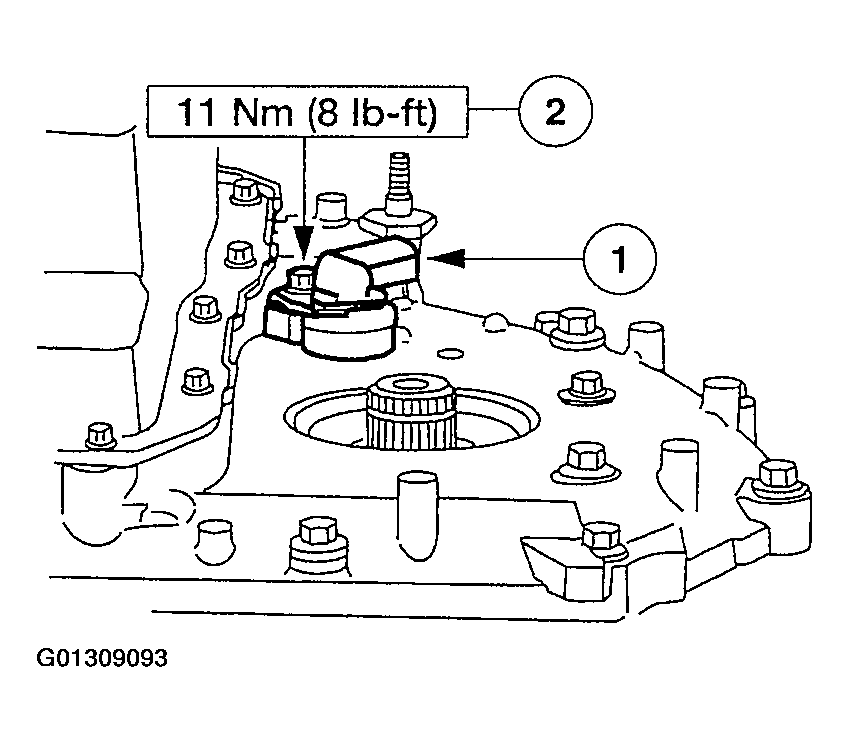 11 Nm (8 lb-ft)

2

1

G01309093