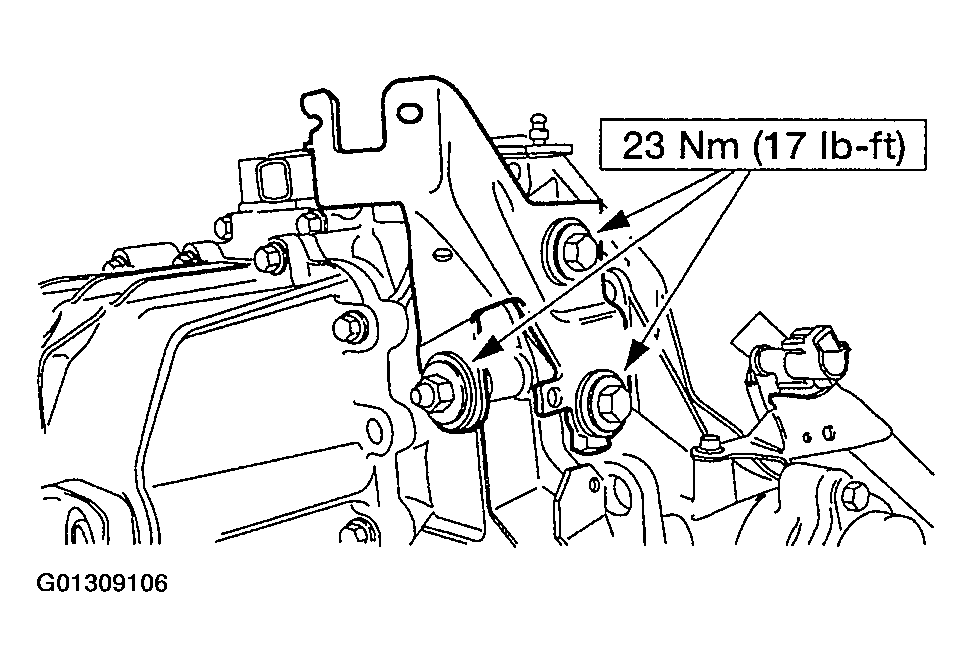 23 Nm (17 lb-ft)

G01309106