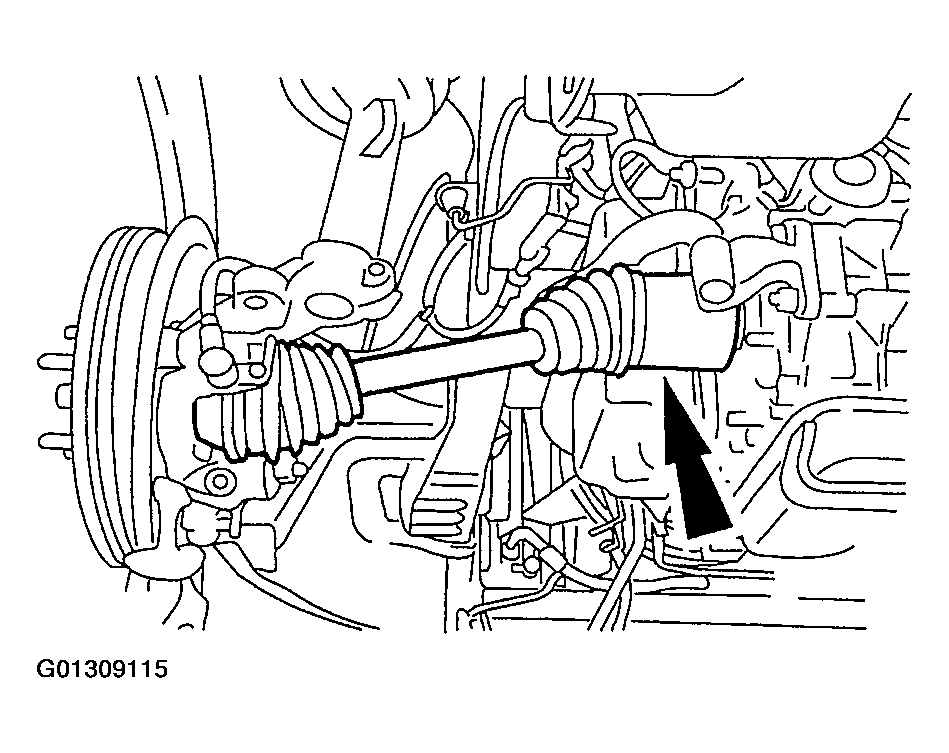 G01309115