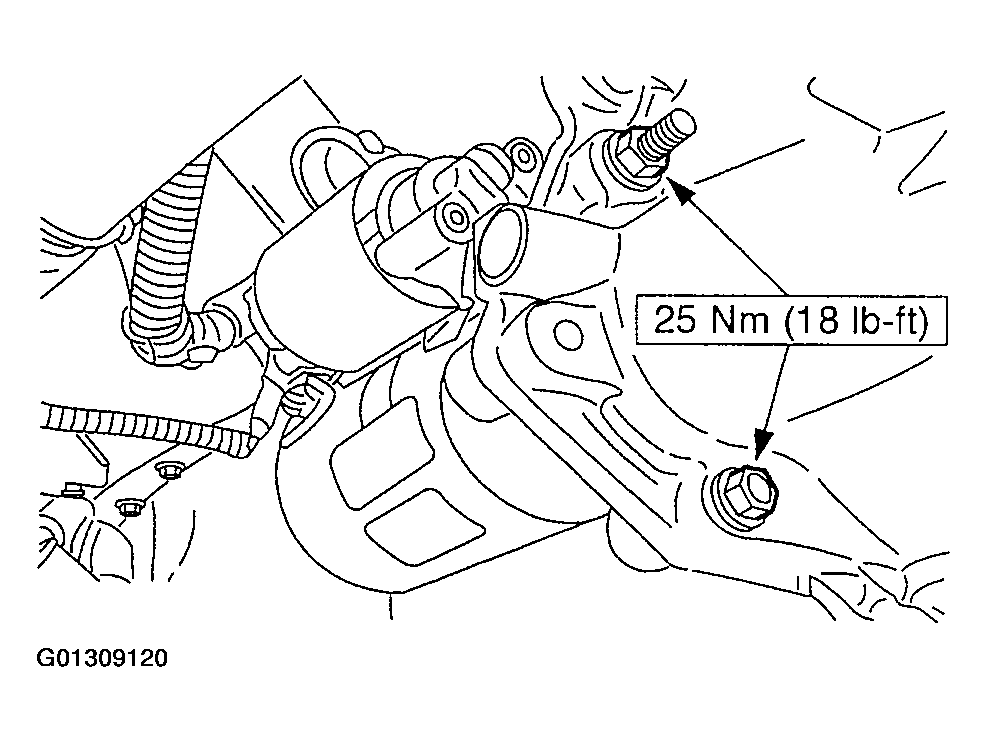 25 Nm (18 lb-ft)

G01309120