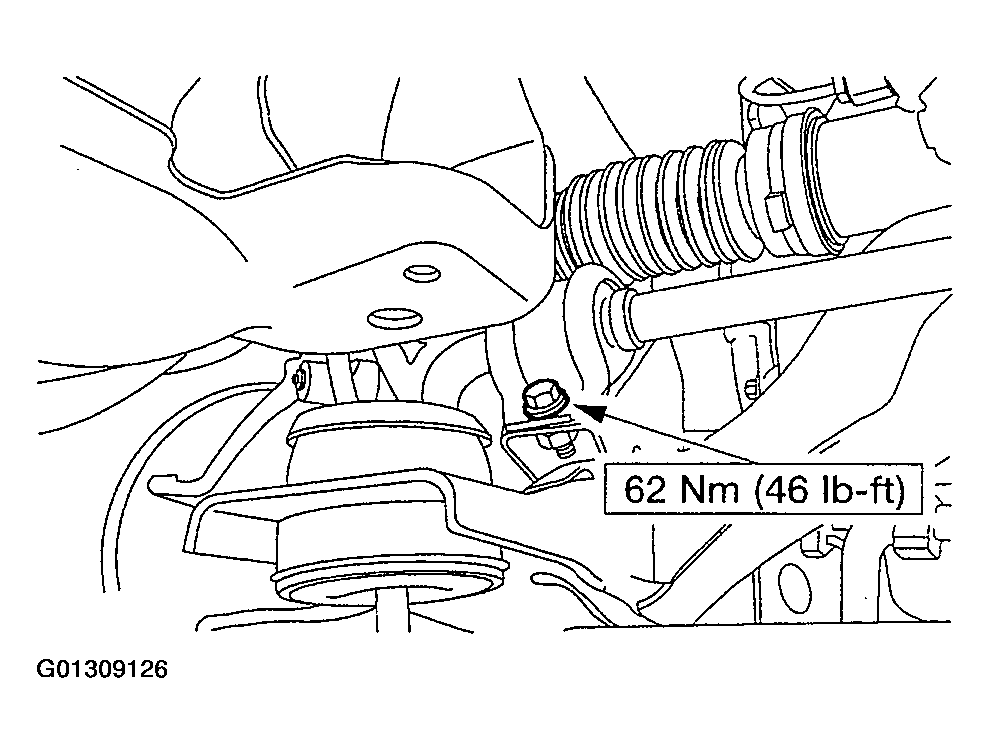 62 Nm (46 lb-ft)

G01309126