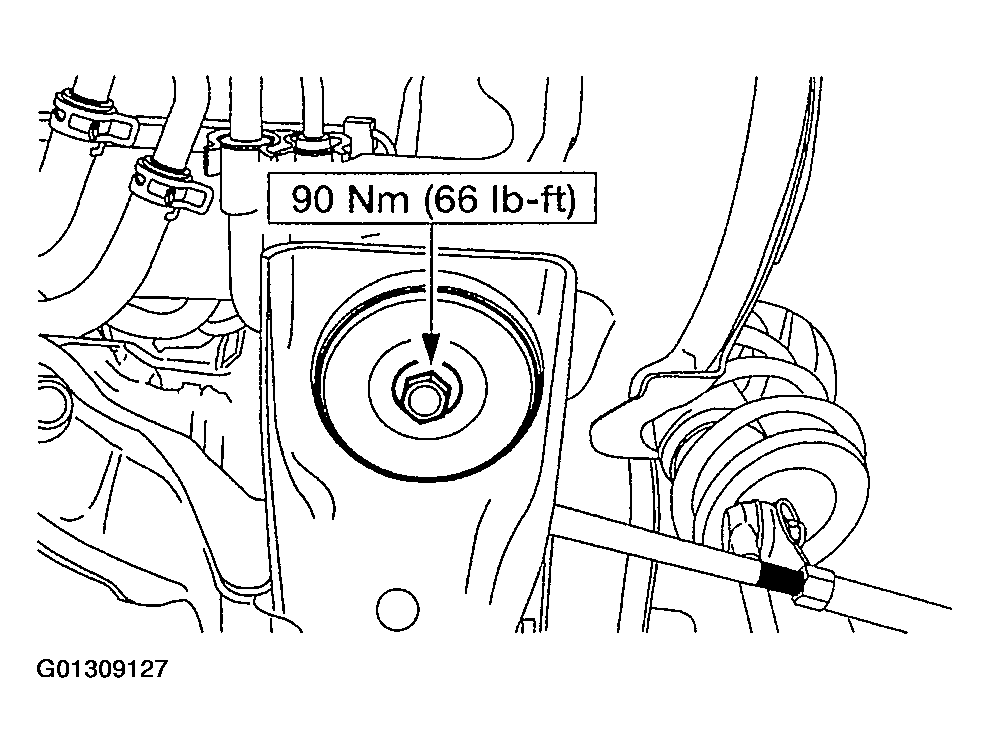 90 Nm (66 lb-ft)

G01309127