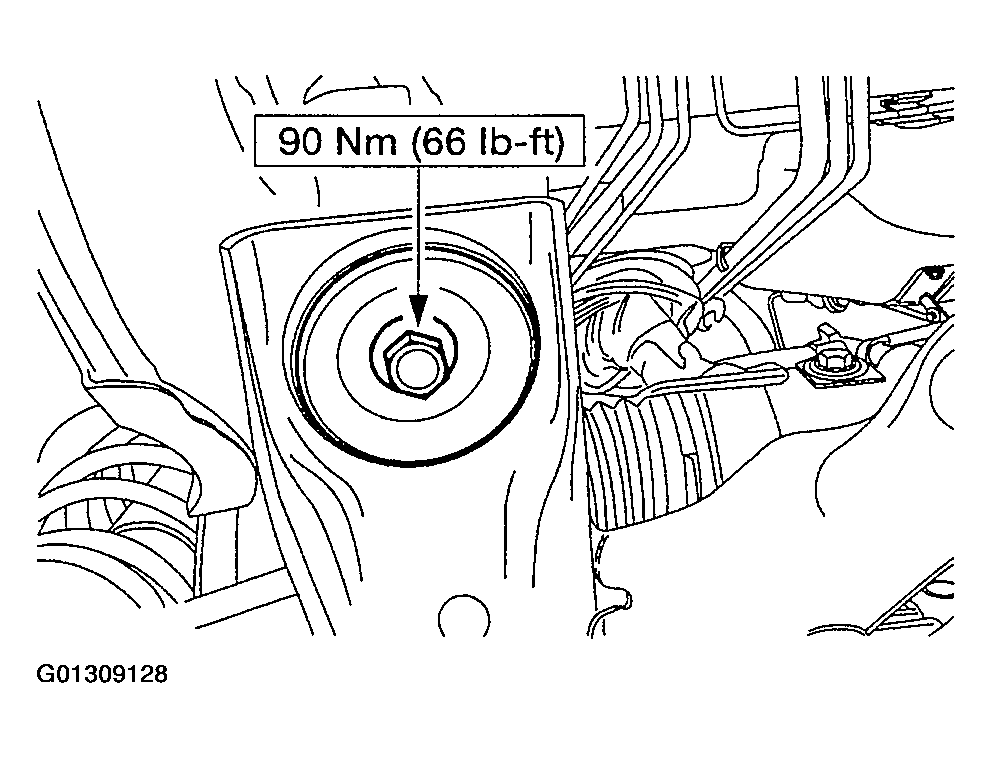 90 Nm (66 lb-ft)

G01309128