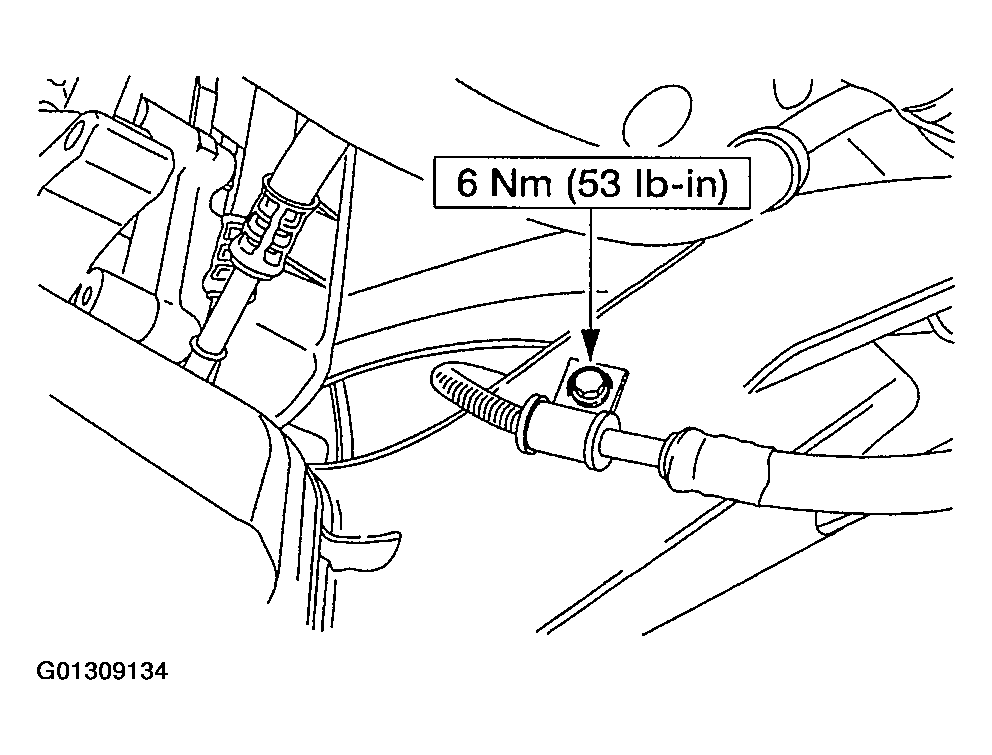 6 Nm (53 lb-in)

G01309134