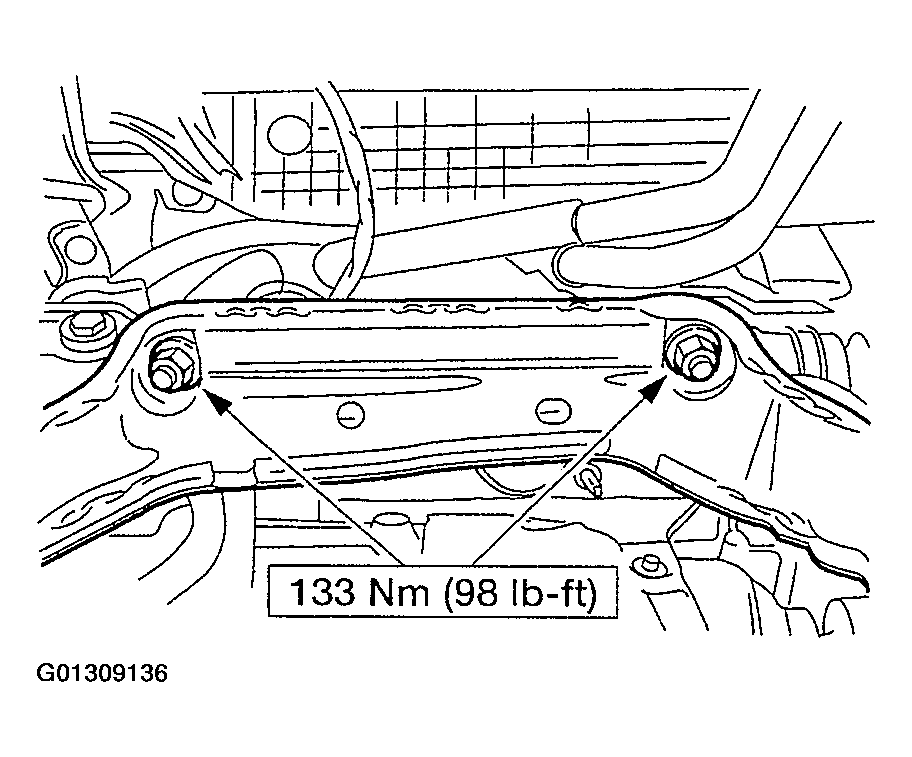 133 Nm (98 lb-ft)

G01309136