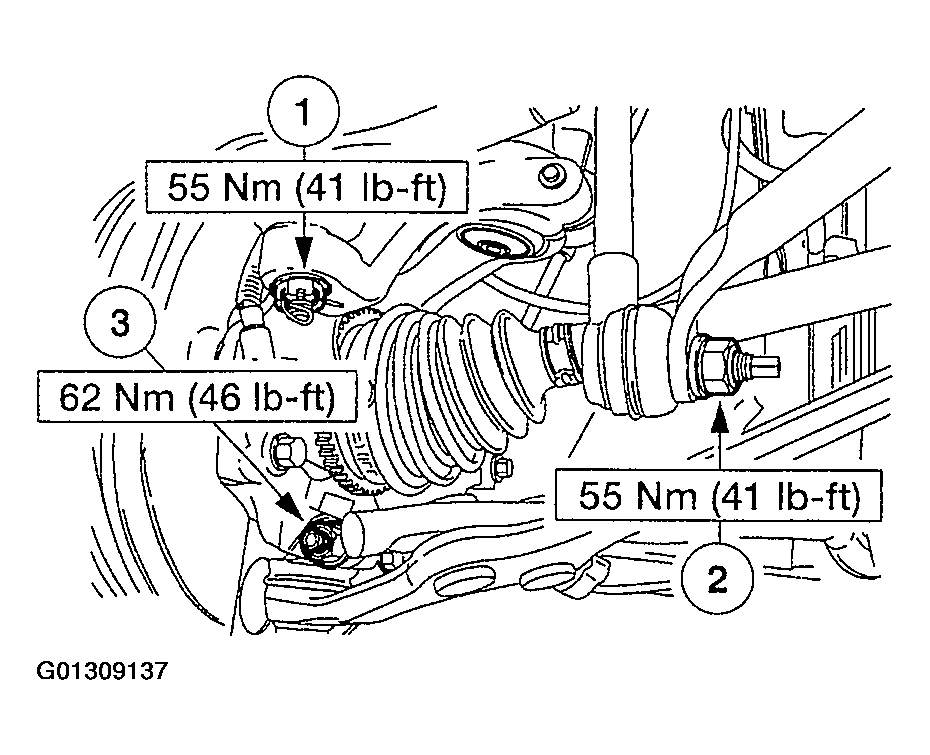 1
55 Nm (41 lb-ft)
3
62 Nm (46 lb-ft)
55 Nm (41 lb-ft)
2
G01309137