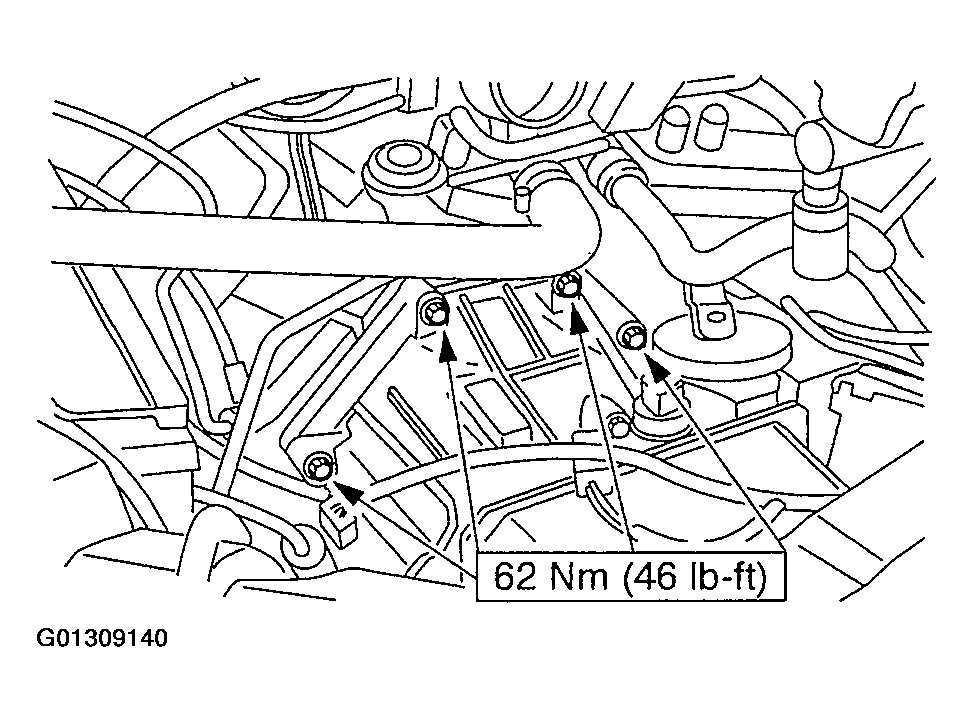 62 Nm (46 lb-ft)

G01309140