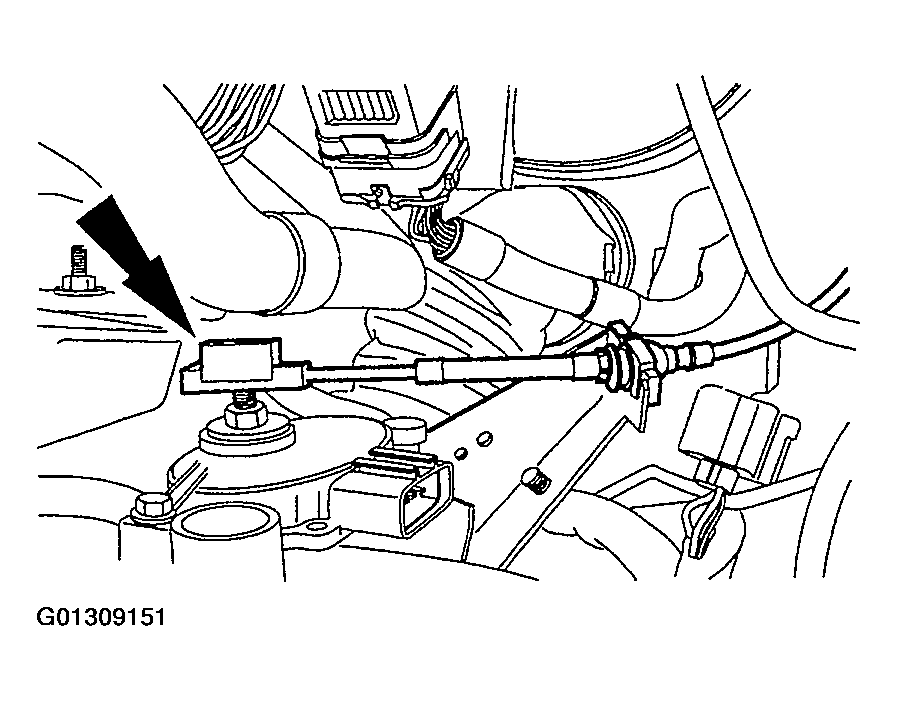 G01309151