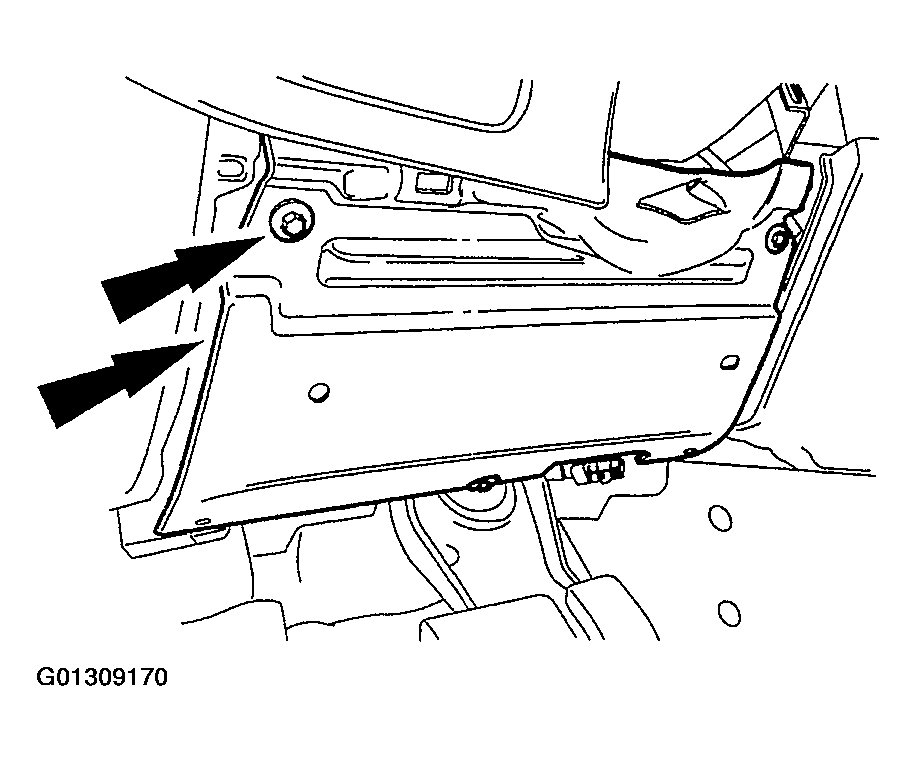 G01309170