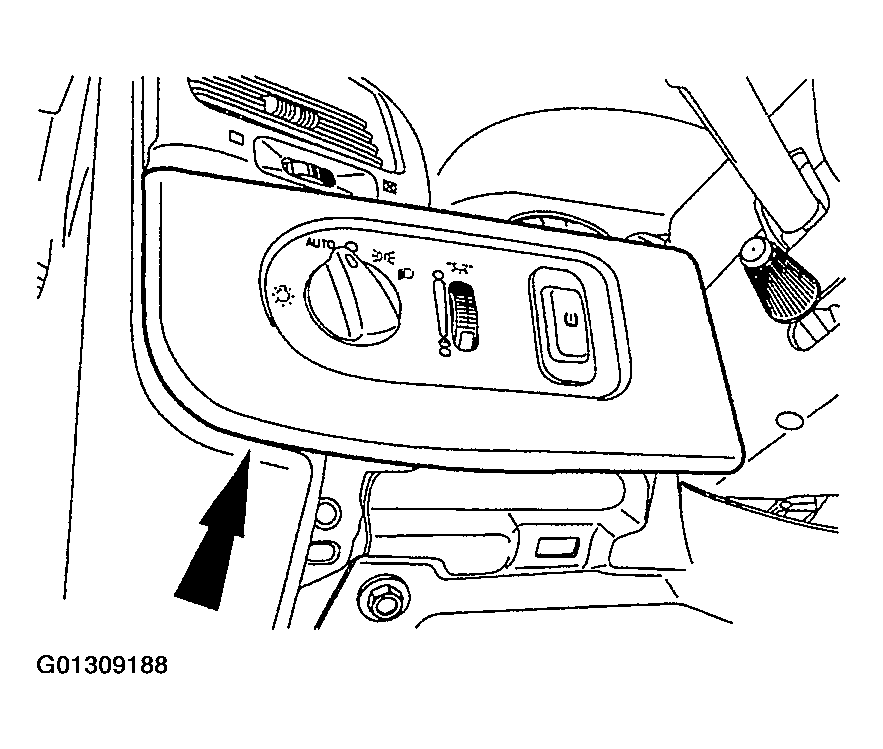 AUTO

G01309188