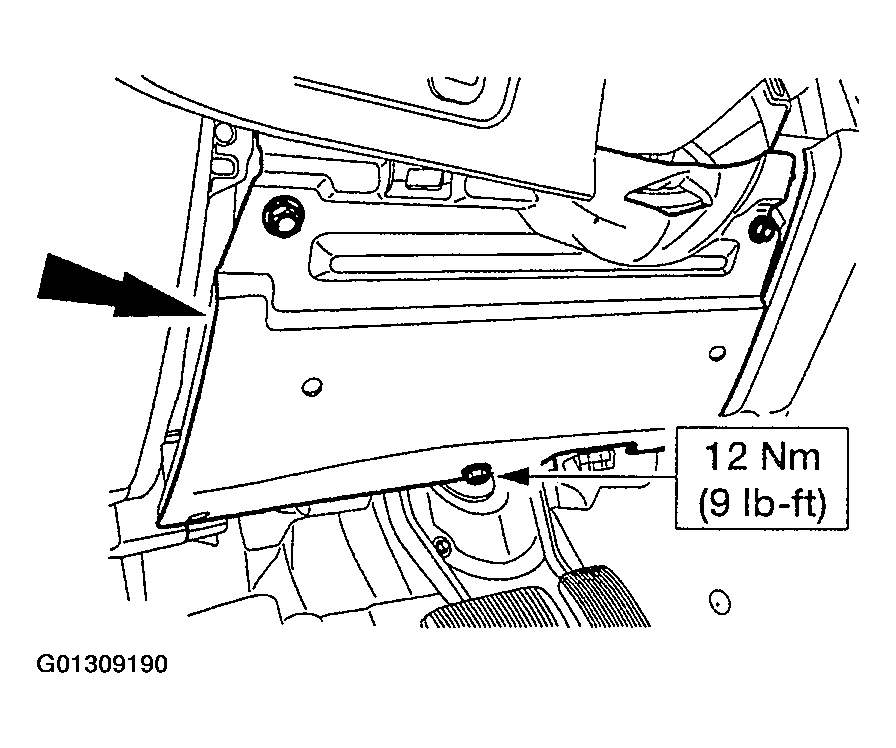 12 Nm
(9 lb-ft)

G01309190