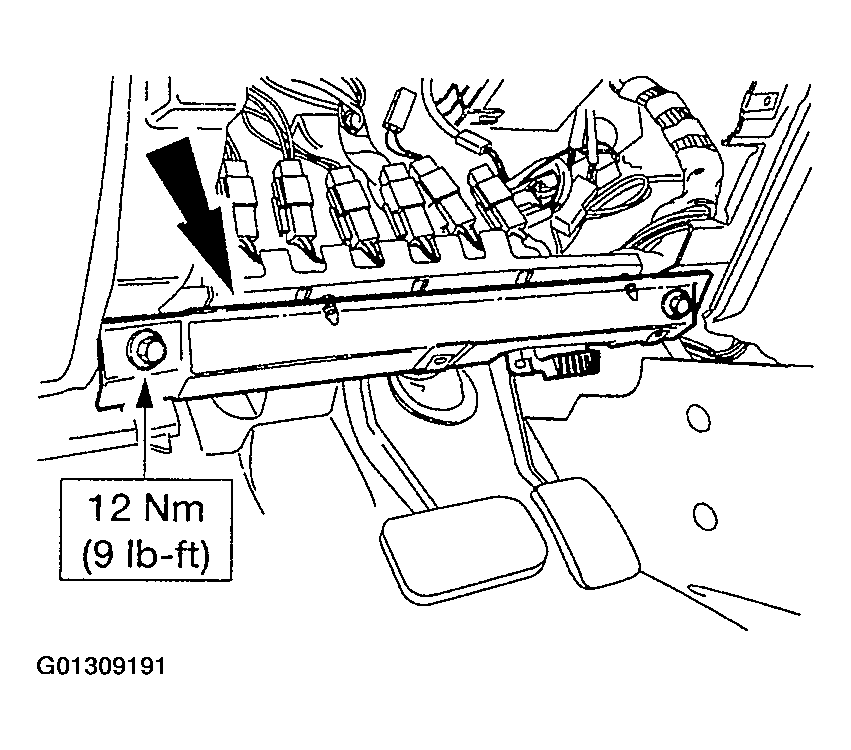 12 Nm
(9 lb-ft)

G01309191