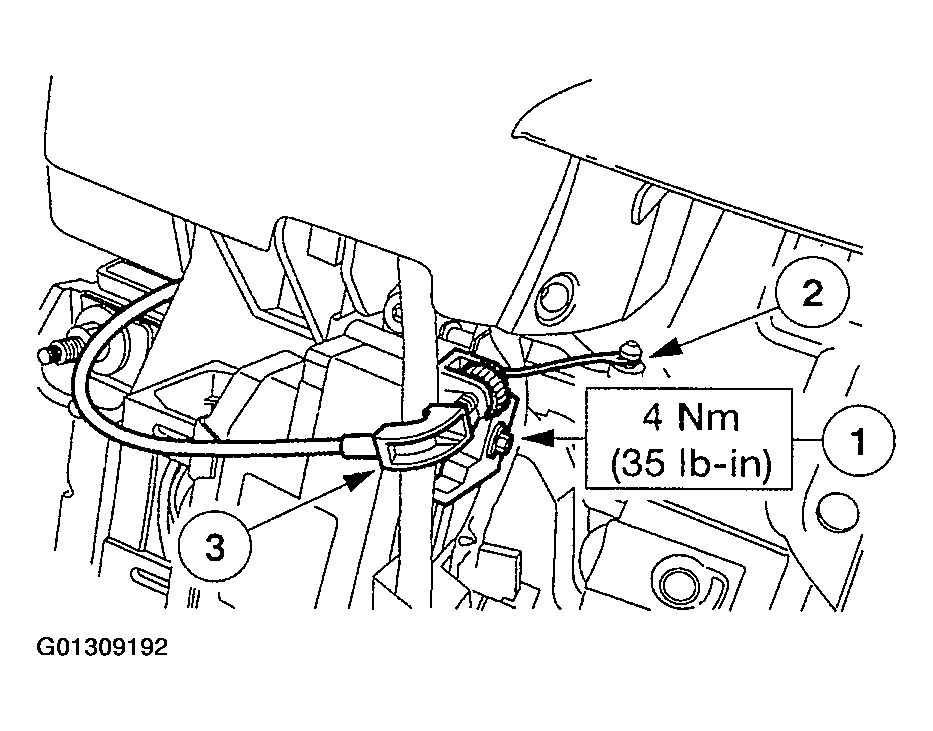 2

4 Nm
(35 lb-in)

1

3

G01309192