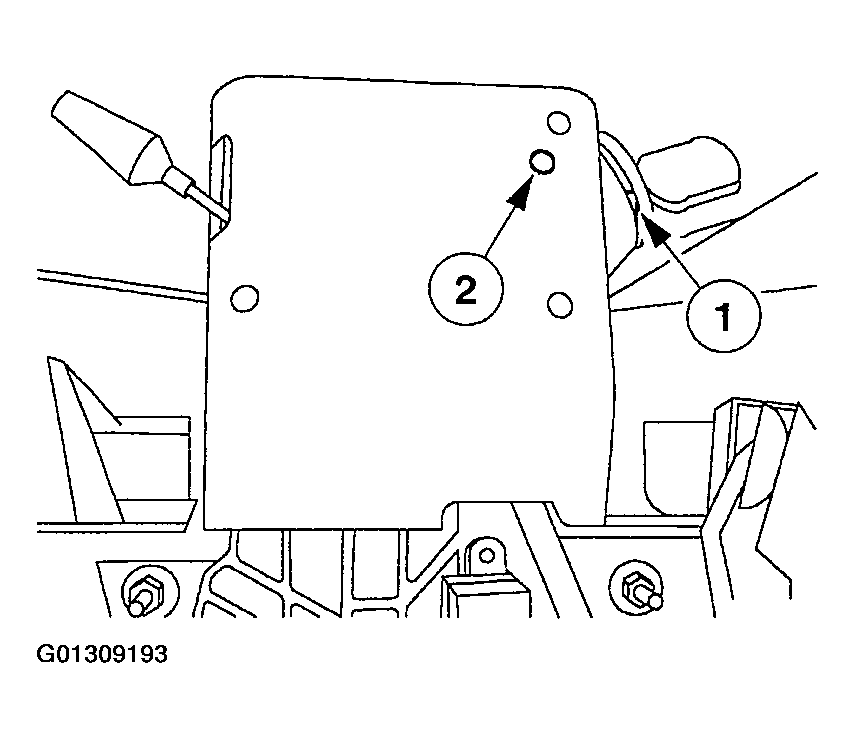 2
1
G01309193