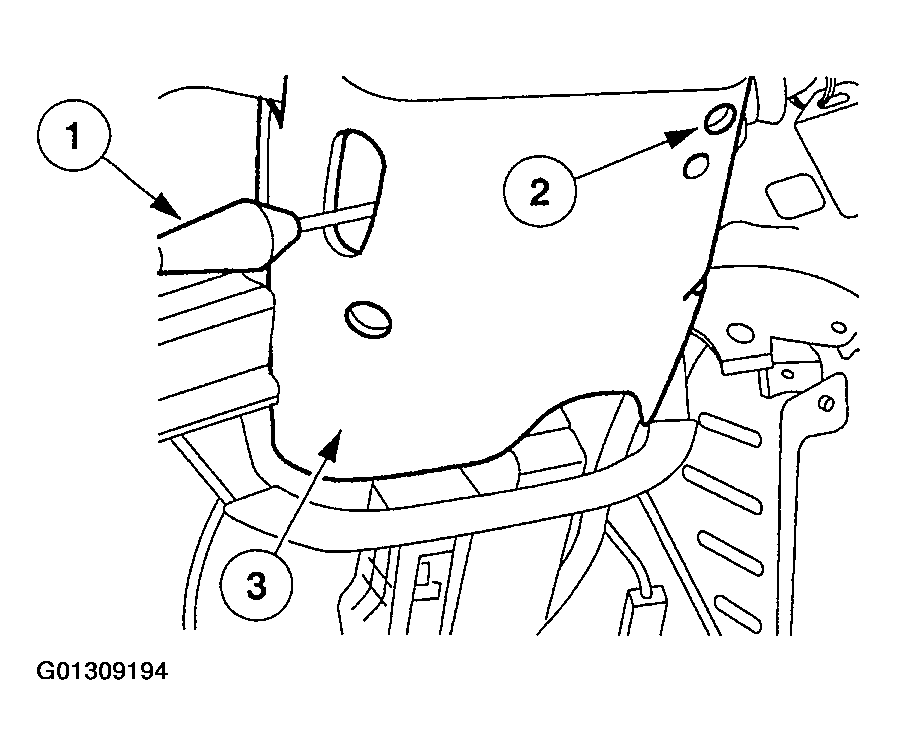 1

2

3

G01309194