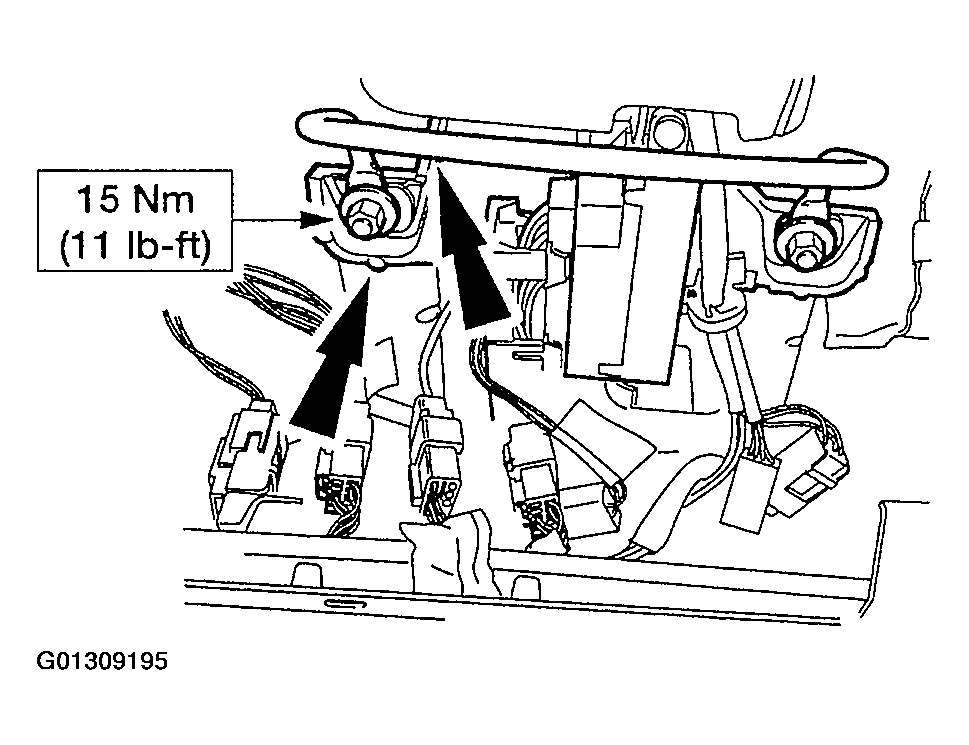 15 Nm
(11 lb-ft)

G01309195