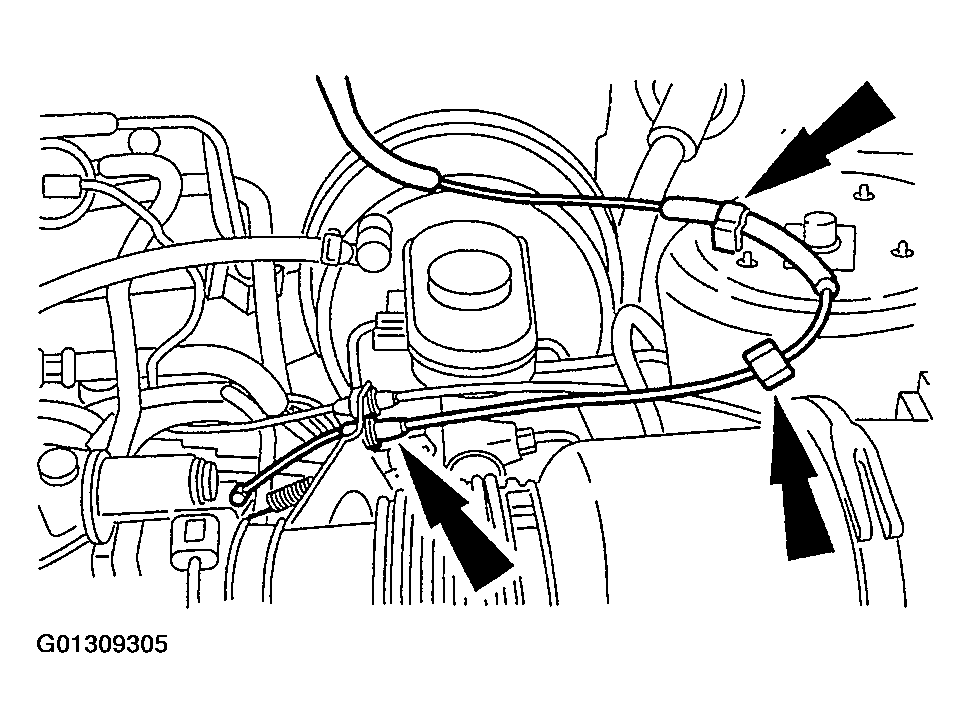 G01309305