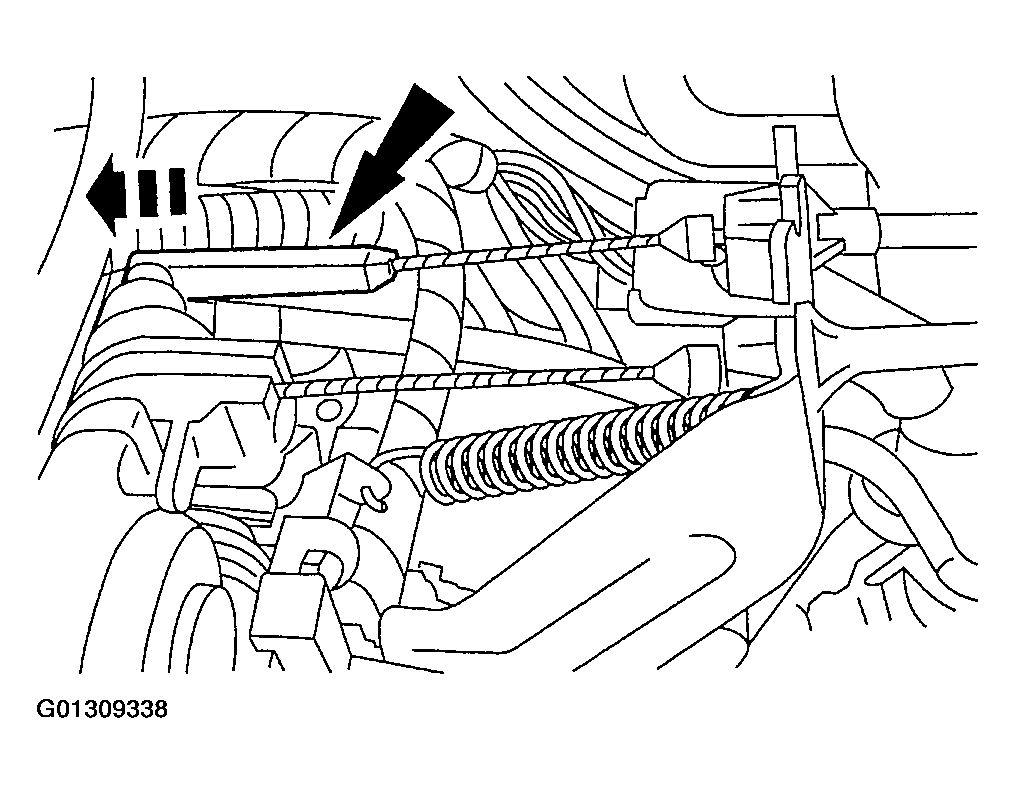 G01309338