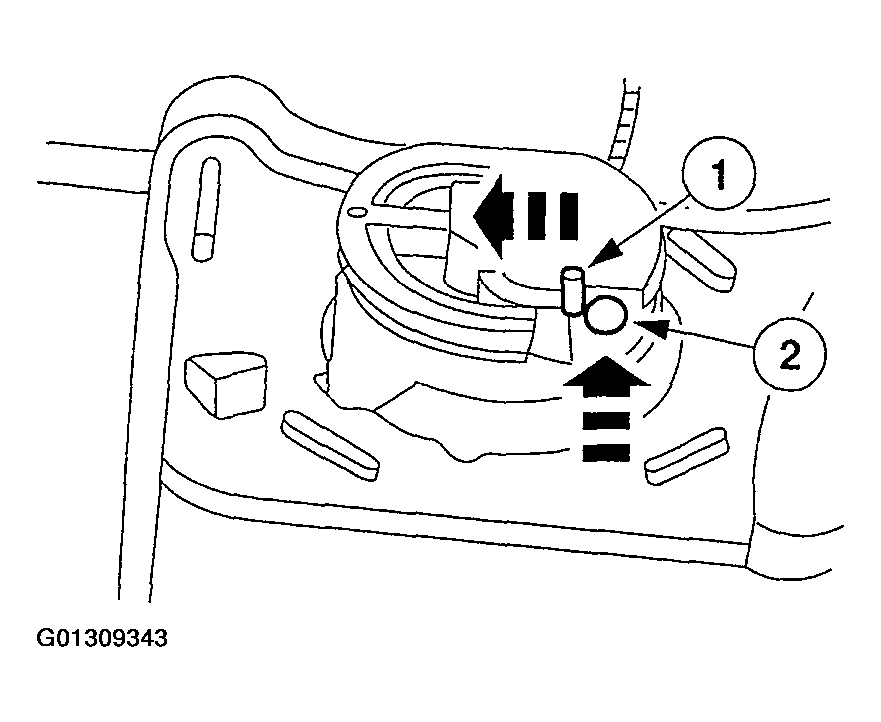 1
2
G01309343