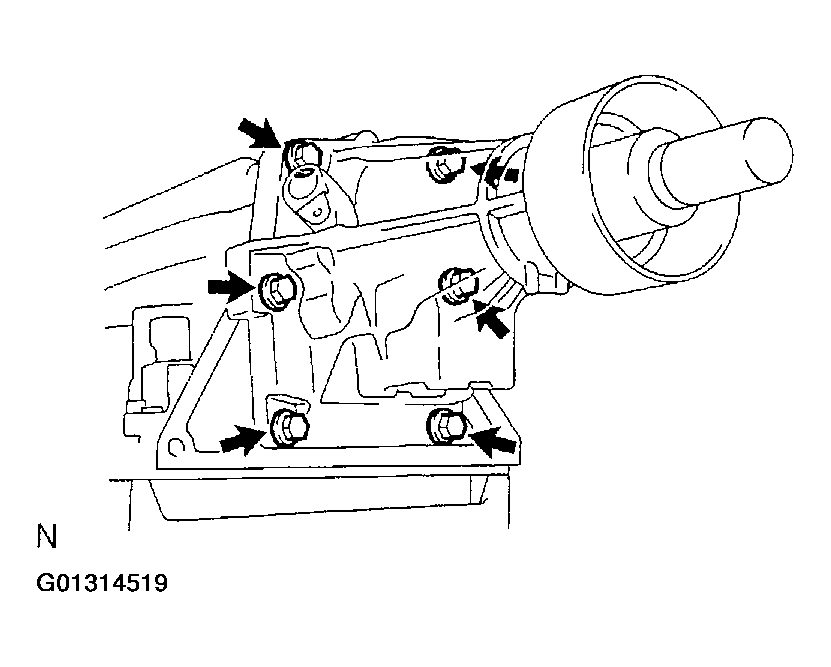 N

G01314519