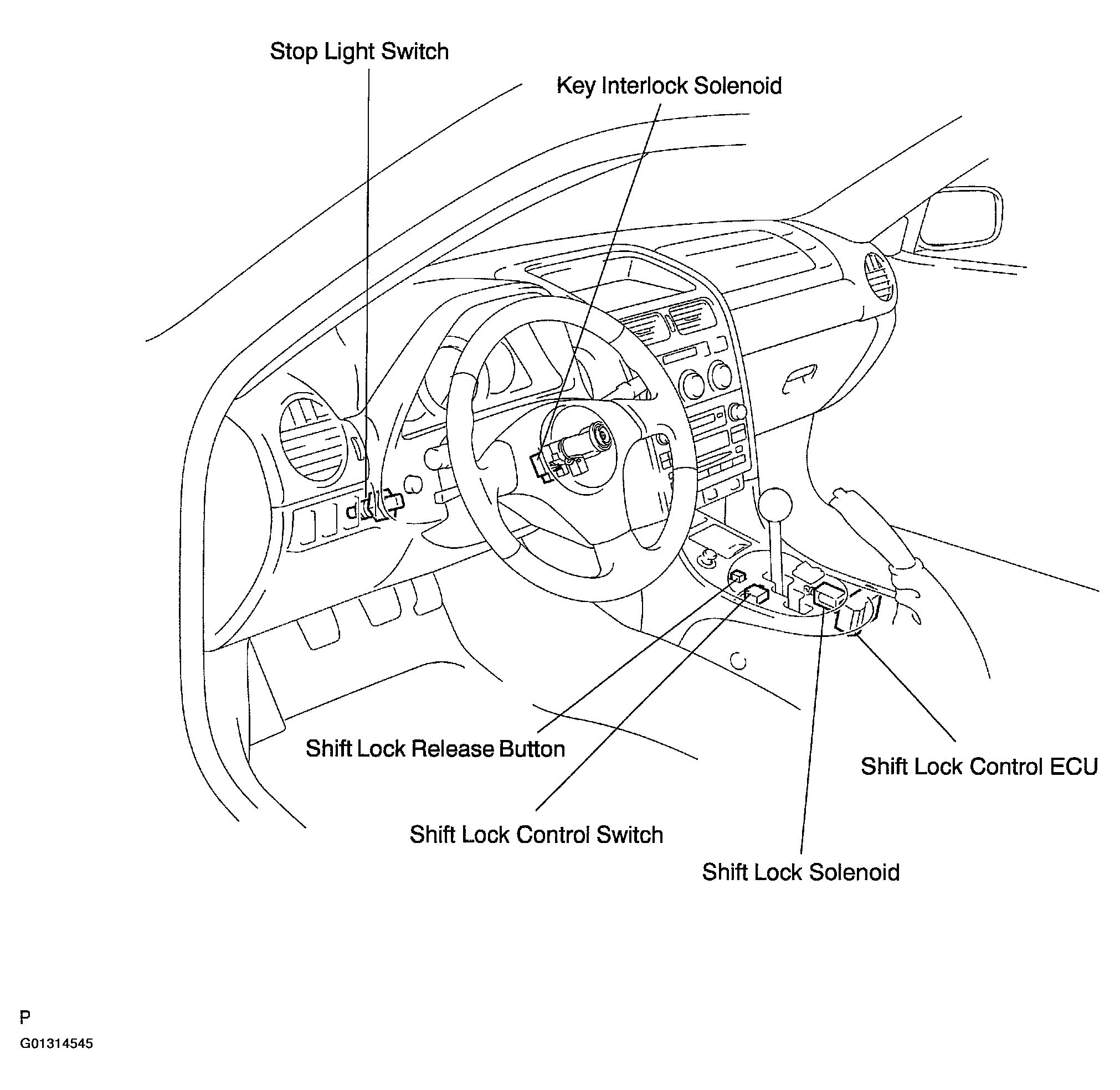 Stop Light Switch

Key Interlock Solenoid

Shift Lock Release Button

Shift Lock Control ECU

Shift Lock Control Switch

Shift Lock Solenoid

P

G01314545