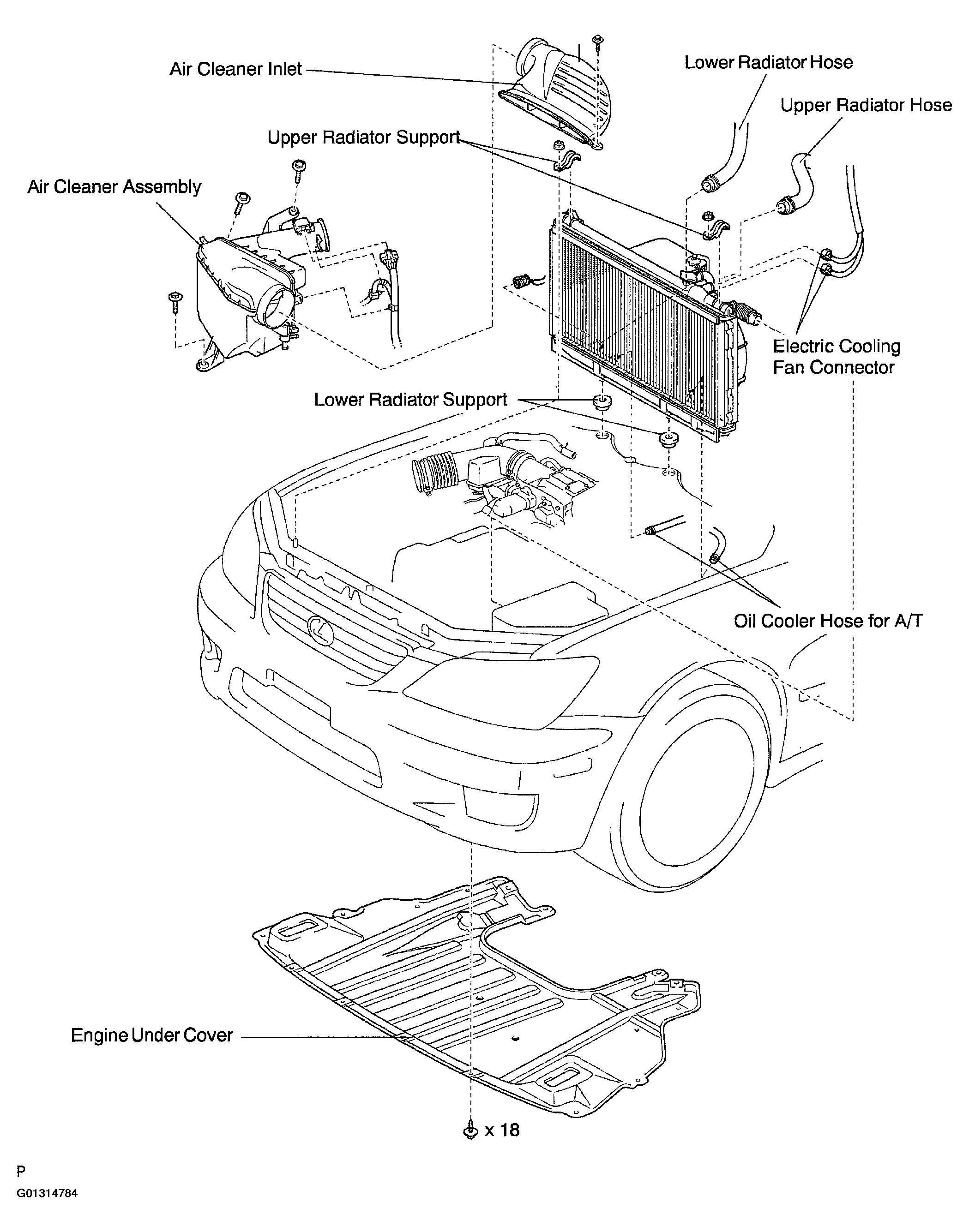 Air Cleaner Inlet

Lower Radiator Hose

Upper Radiator Hose

Upper Radiator Support

Air Cleaner Assembly

Electric Cooling Fan Connector

Lower Radiator Support

Oil Cooler Hose for A/T

Engine Under Cover

x 18

P

G01314784