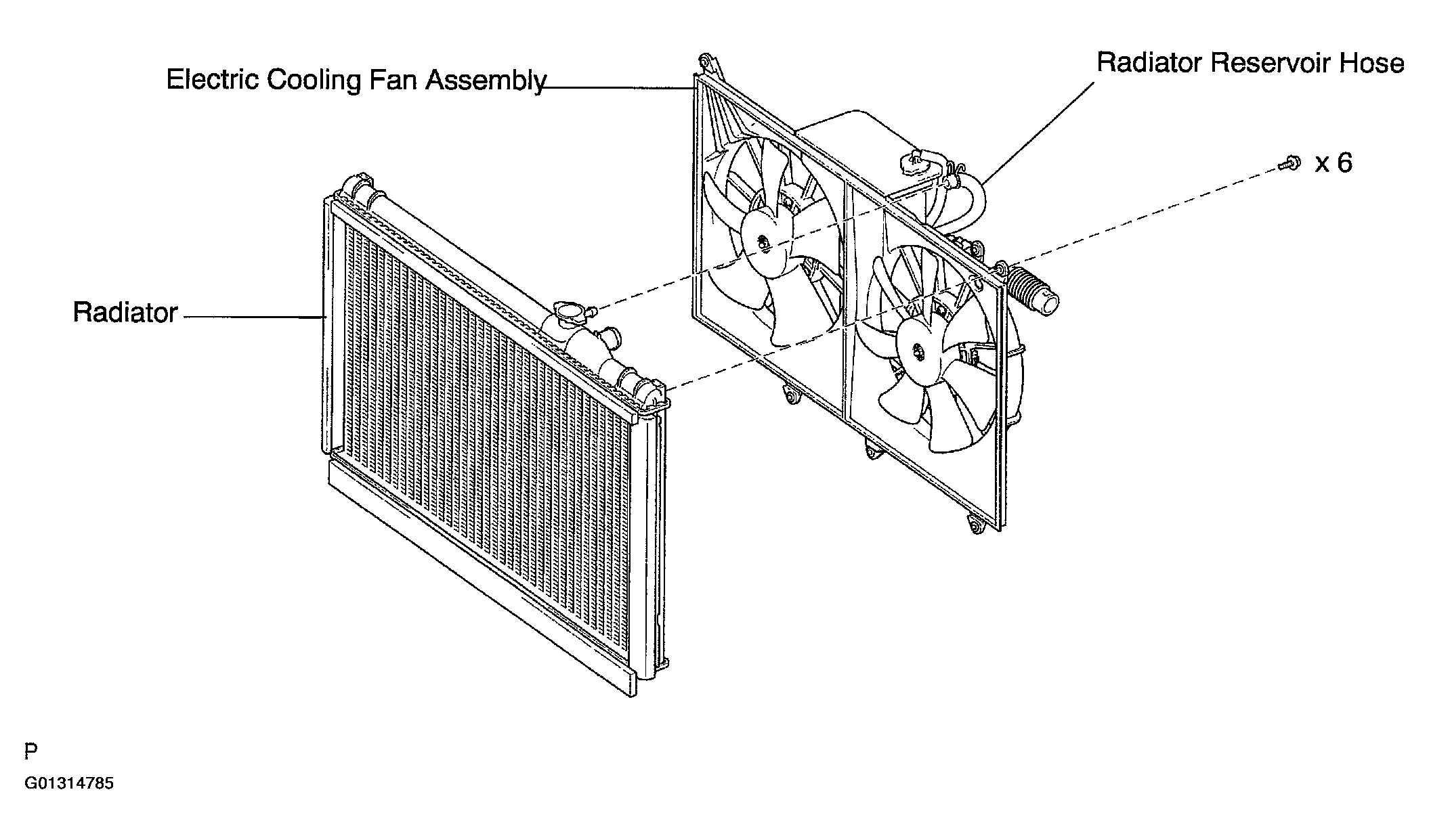 Electric Cooling Fan Assembly

Radiator Reservoir Hose

x 6

Radiator

P

G01314785