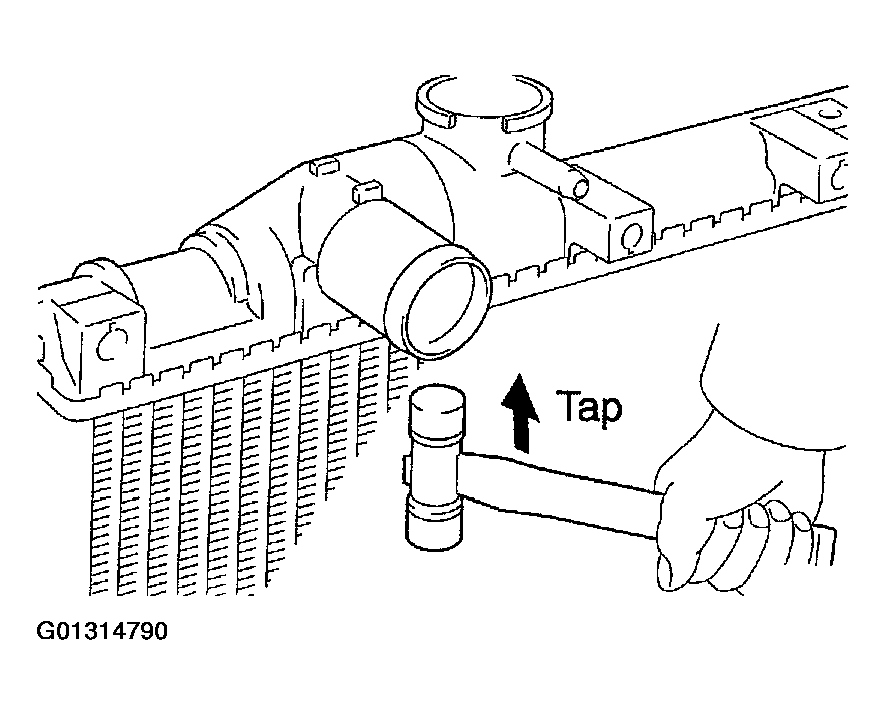 Tap

G01314790