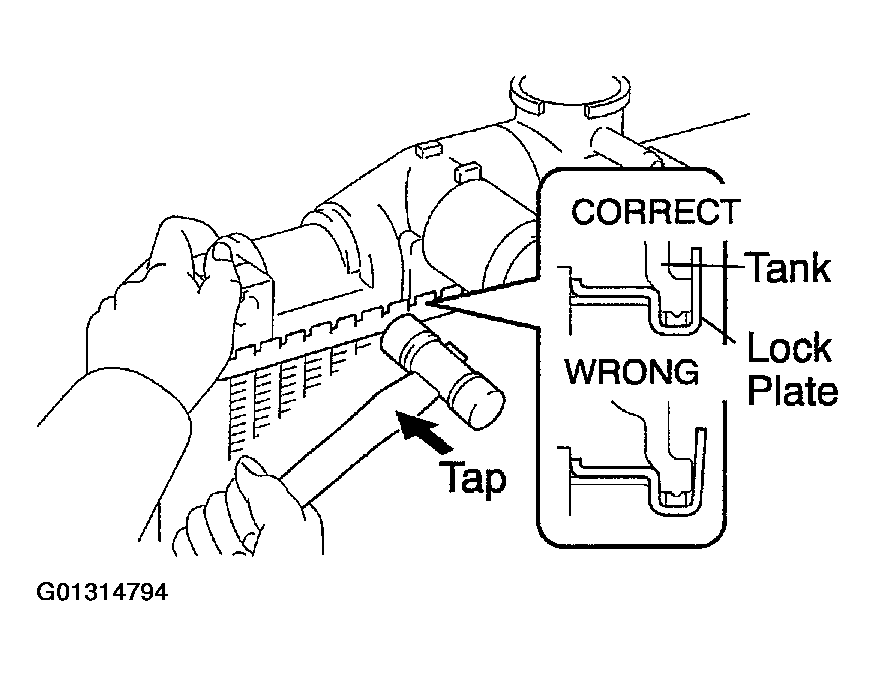 CORRECT

Tank

Lock Plate

WRONG

Tap

G01314794