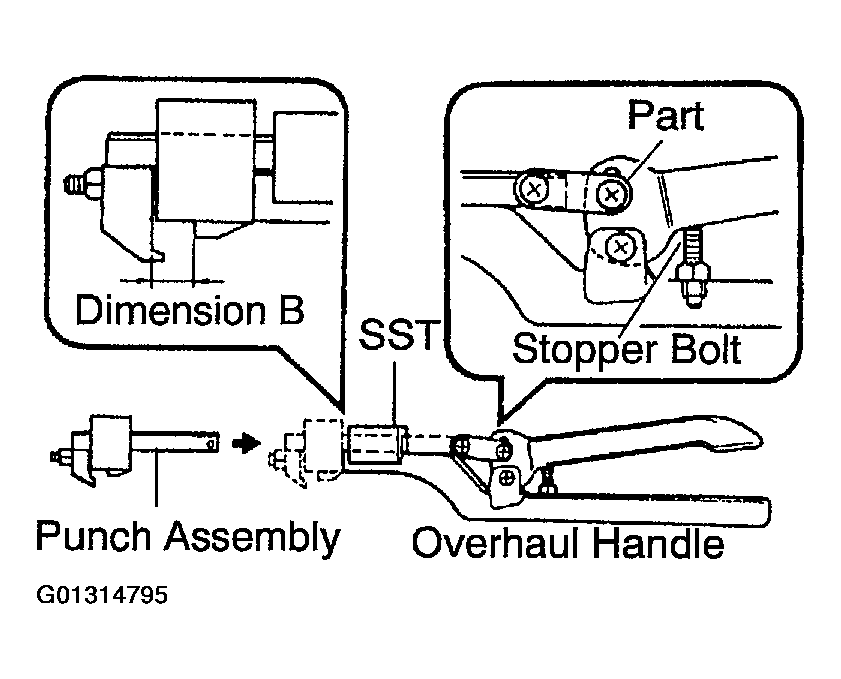 Dimension B

Part

Stopper Bolt

SST

Punch Assembly

Overhaul Handle

G01314795