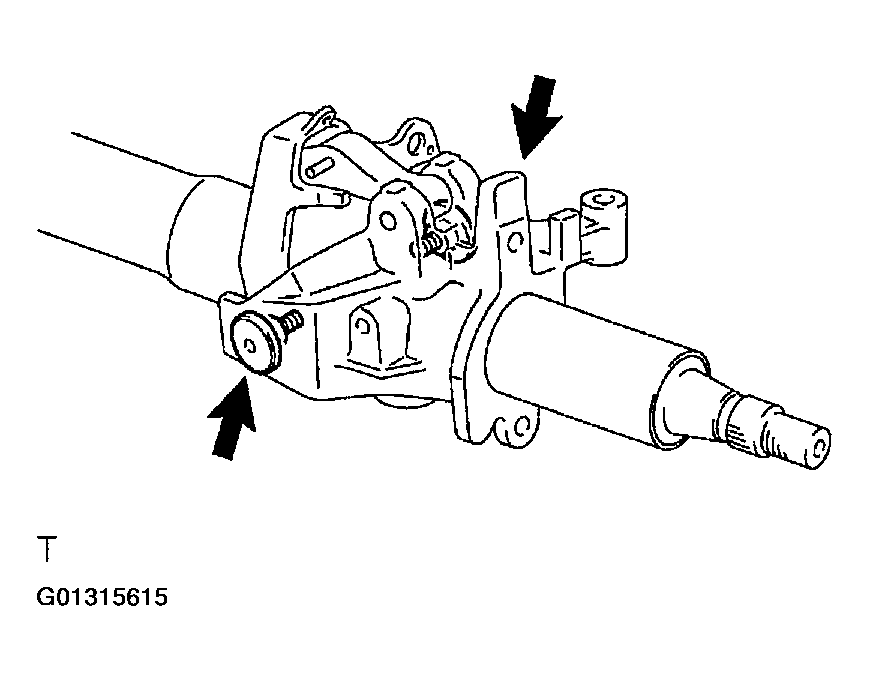 T

G01315615