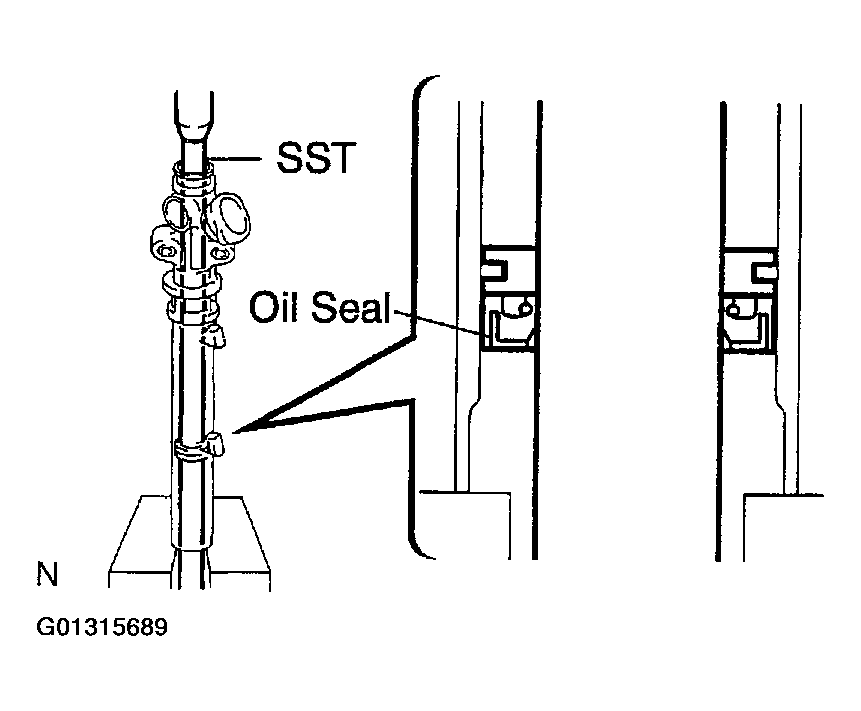 SST
Oil Seal
N
G01315689