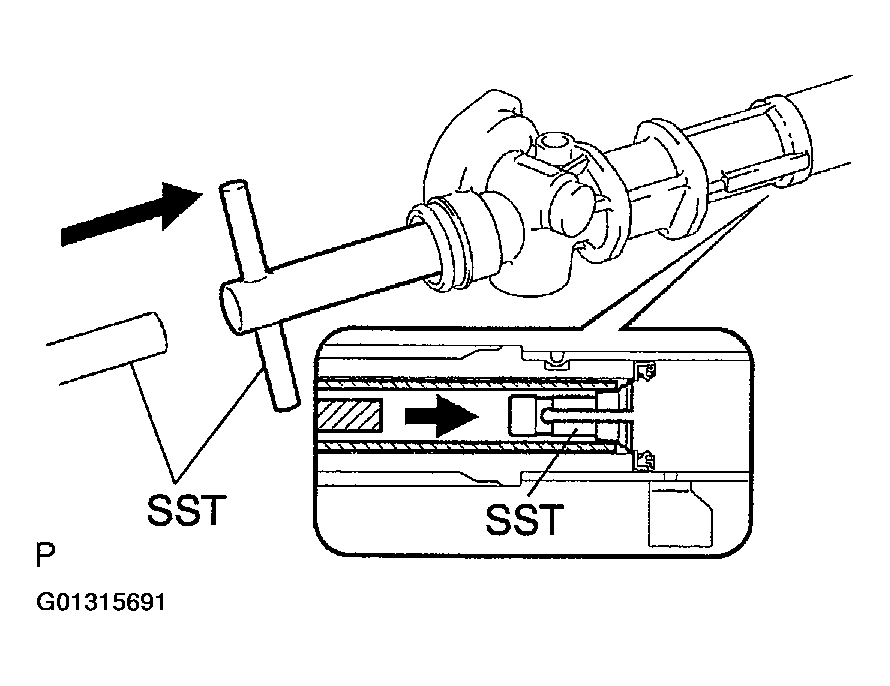 SST

SST

P

G01315691