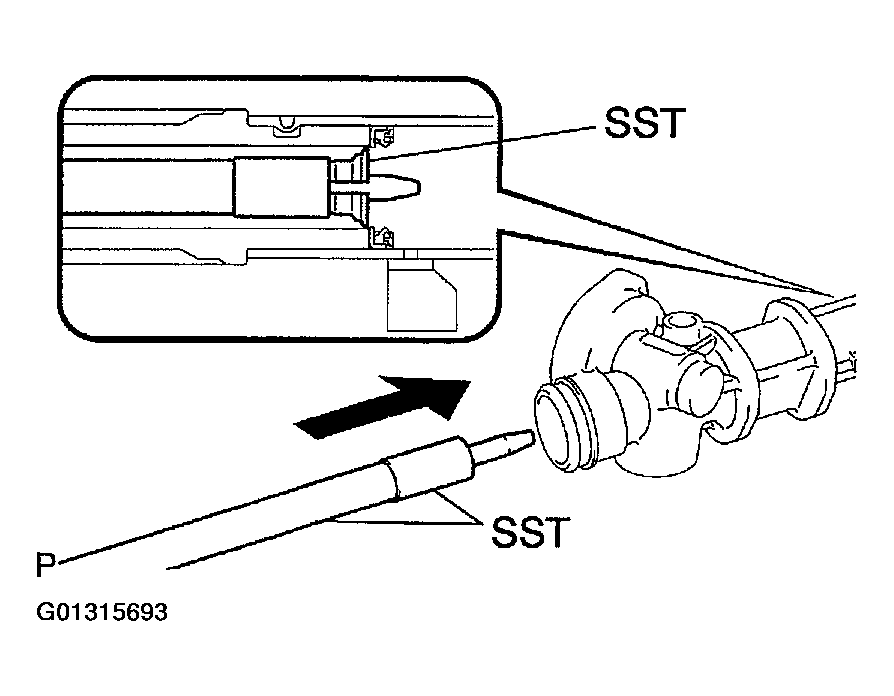 SST

SST

P

G01315693