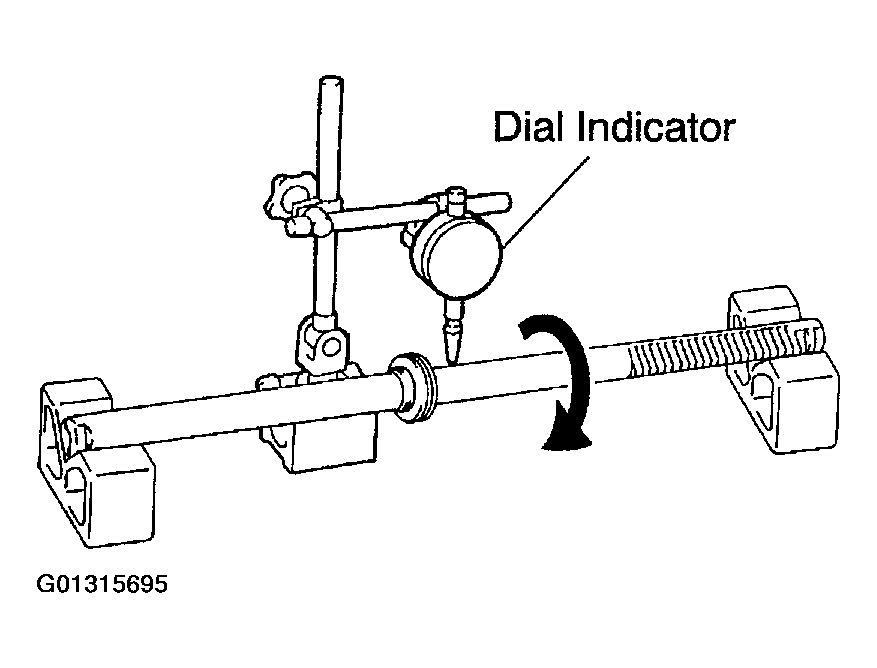 Dial Indicator

G01315695