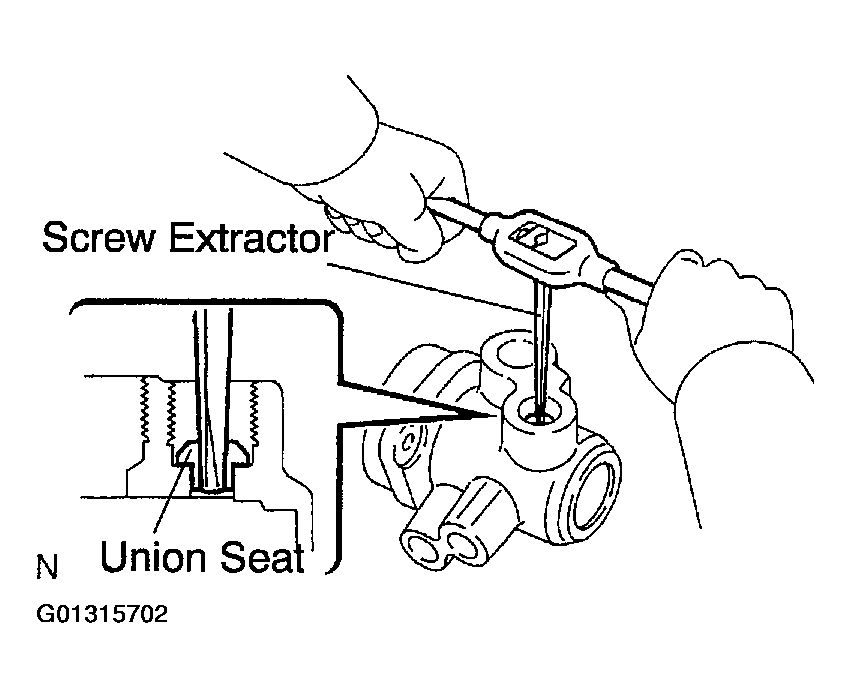 Screw Extractor

Union Seat

N

G01315702