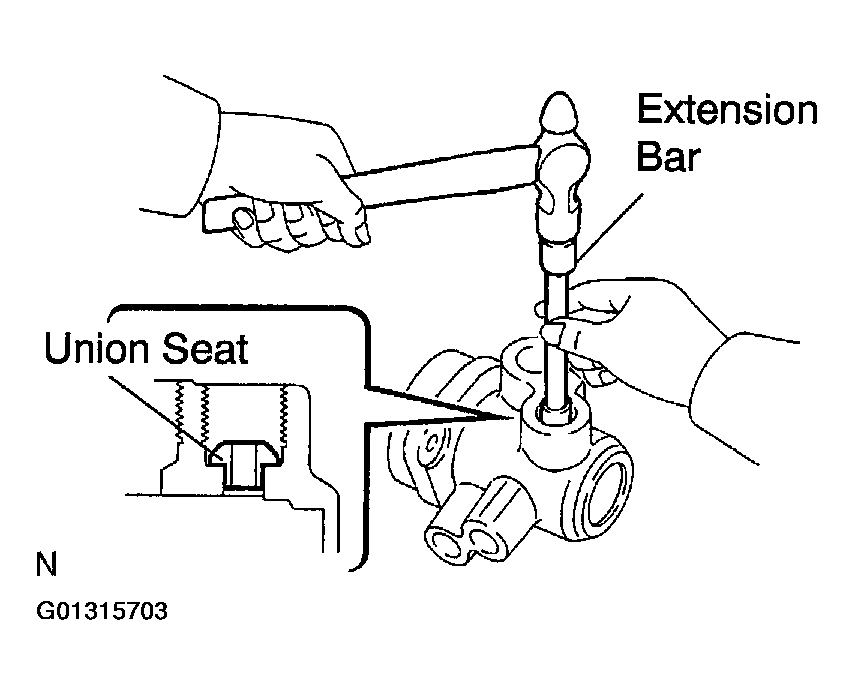 Extension Bar

Union Seat

N

G01315703