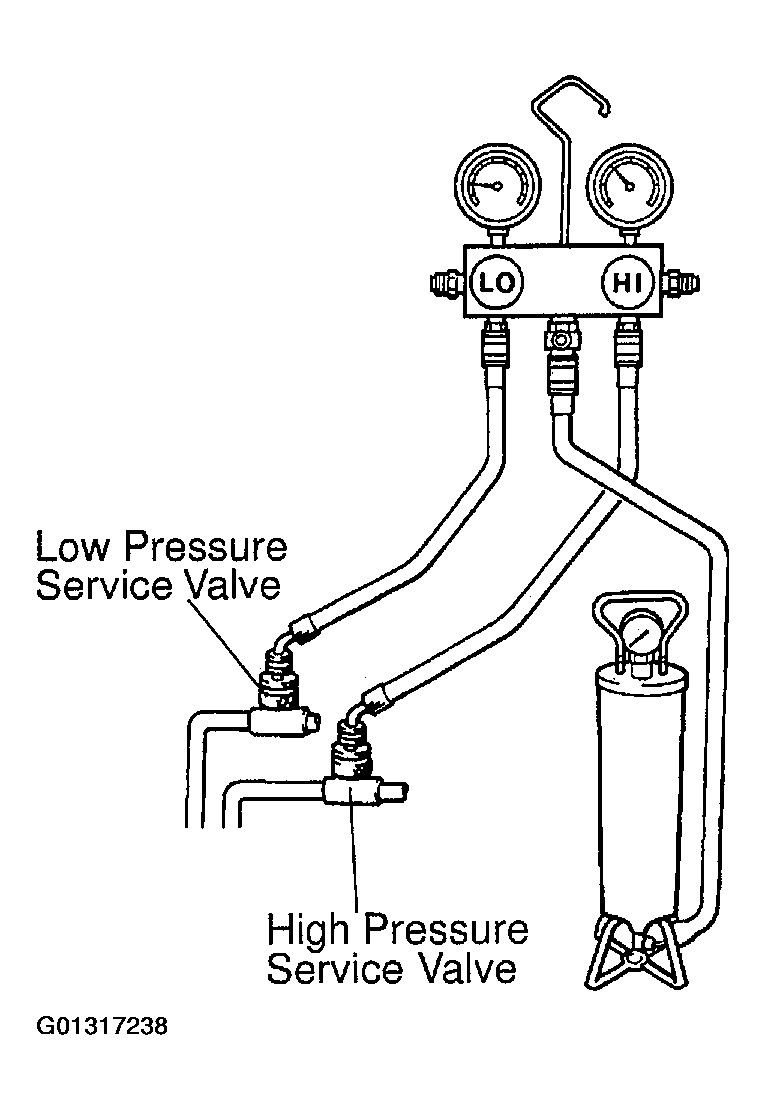 LO

HI

Low Pressure
Service Valve

High Pressure
Service Valve

G01317238